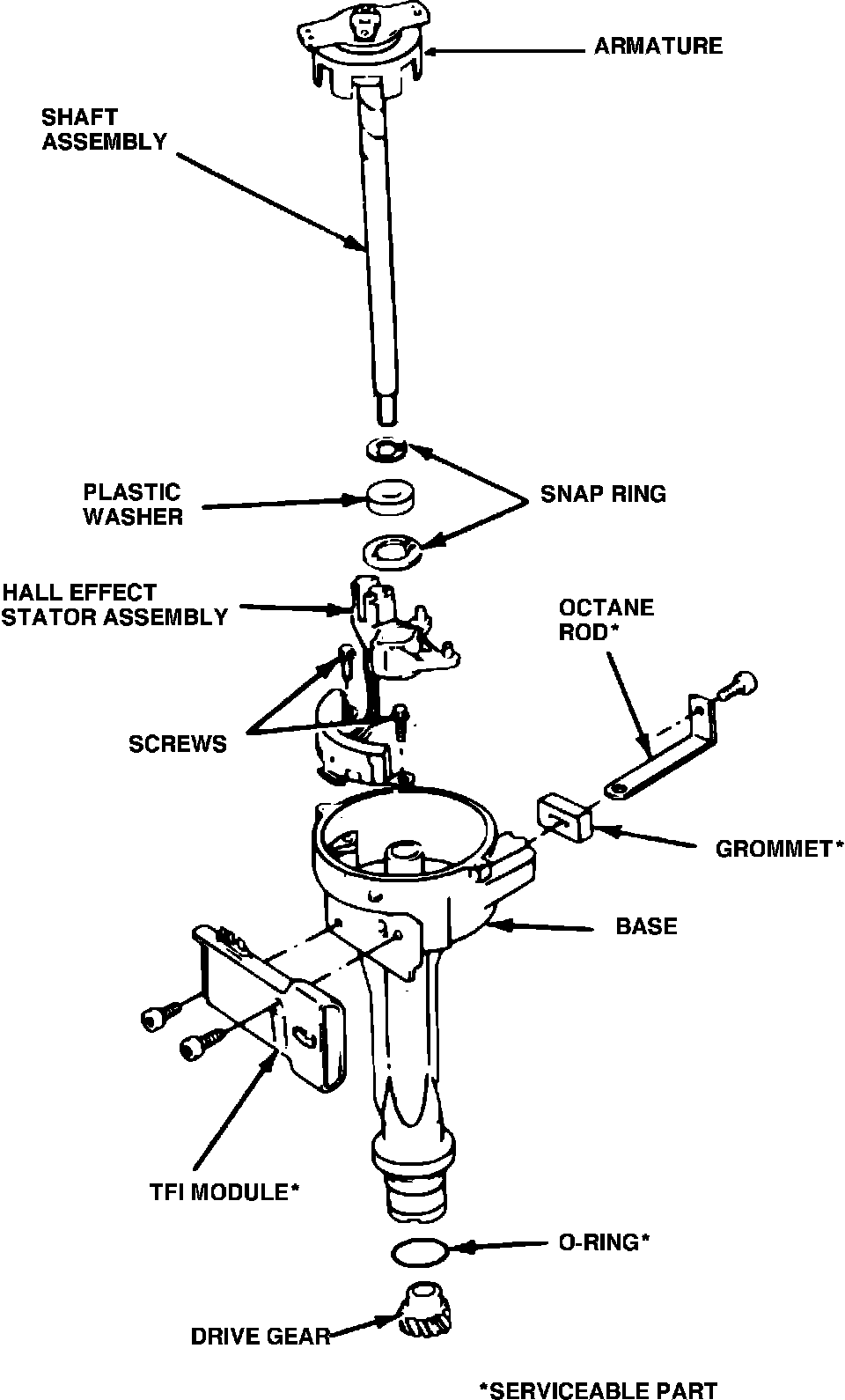 ARMATURE

SHAFT ASSEMBLY

PLASTIC WASHER

SNAP RING

HALL EFFECT STATOR ASSEMBLY

OCTANE ROD*

SCREWS

GROMMET*

BASE

TFI MODULE*

O-RING*

DRIVE GEAR

*SERVICEABLE PART