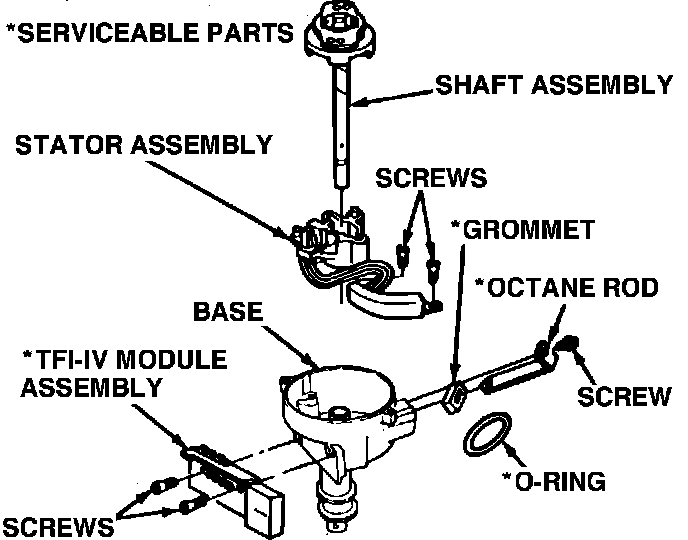 *SERVICEABLE PARTS

SHAFT ASSEMBLY

STATOR ASSEMBLY

SCREWS

*GROMMET

*OCTANE ROD

BASE

*TFI-IV MODULE ASSEMBLY

SCREW

*O-RING

SCREWS