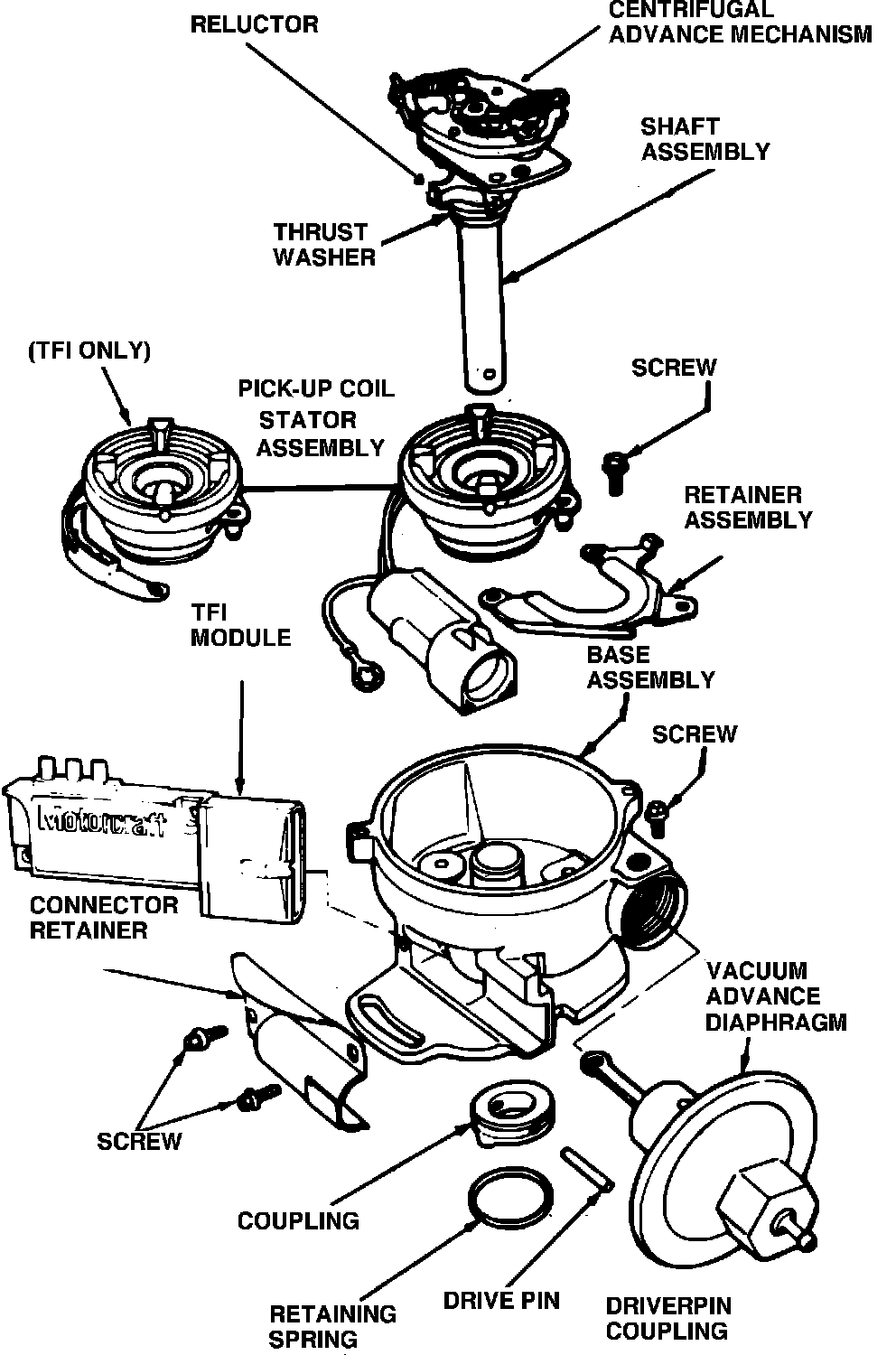 RELUCTOR

CENTRIFUGAL ADVANCE MECHANISM

SHAFT ASSEMBLY

THRUST WASHER

(TFI ONLY)

PICK-UP COIL STATOR ASSEMBLY

SCREW

RETAINER ASSEMBLY

TFI MODULE

BASE ASSEMBLY

SCREW

Motorcraft

CONNECTOR RETAINER

VACUUM ADVANCE DIAPHRAGM

SCREW

COUPLING

RETAINING SPRING

DRIVE PIN

DRIVERPIN COUPLING