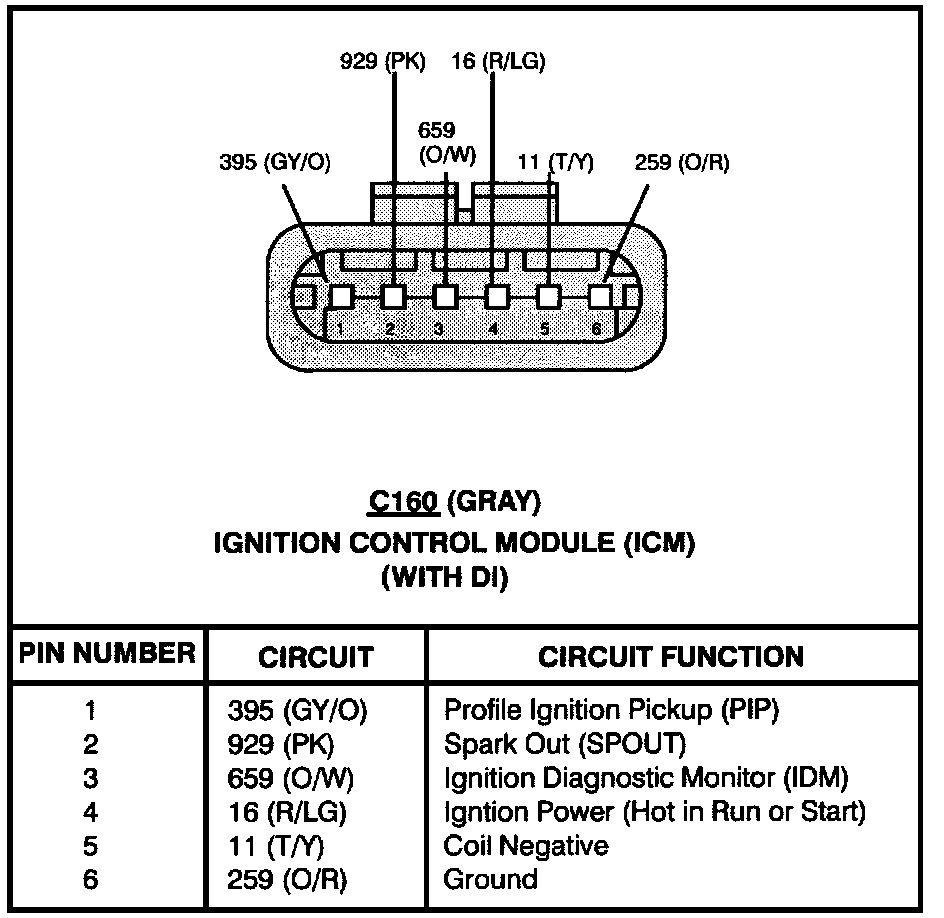 929 (PK) 16 (R/LG)

659 (O/W)

395 (GY/O) 11 (T/Y) 259 (O/R)

1 2 3 4 5 6

C160 (GRAY)
IGNITION CONTROL MODULE (ICM)
(WITH DI)

| PIN NUMBER | CIRCUIT | CIRCUIT FUNCTION |
|---|---|---|
| 1 | 395 (GY/O) | Profile Ignition Pickup (PIP) |
| 2 | 929 (PK) | Spark Out (SPOUT) |
| 3 | 659 (O/W) | Ignition Diagnostic Monitor (IDM) |
| 4 | 16 (R/LG) | Igntion Power (Hot in Run or Start) |
| 5 | 11 (T/Y) | Coil Negative |
| 6 | 259 (O/R) | Ground |