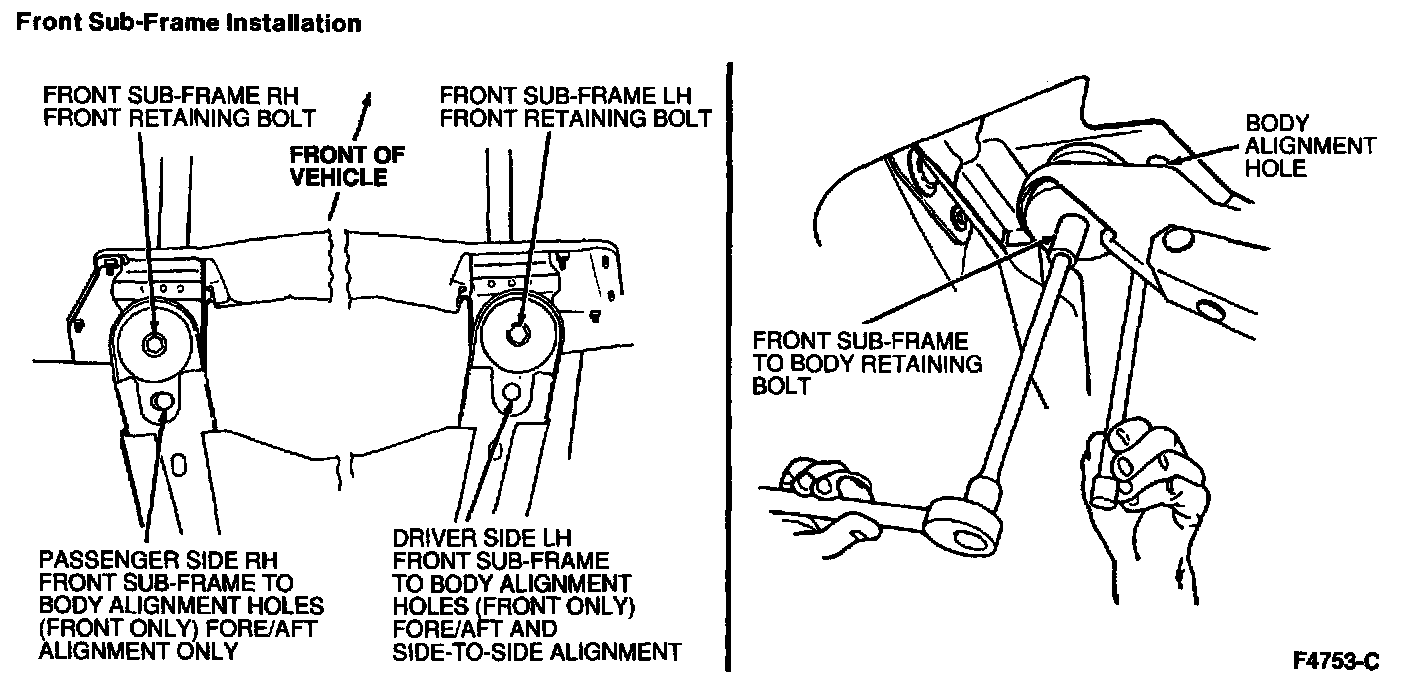 Front Sub-Frame Installation

FRONT SUB-FRAME RH FRONT RETAINING BOLT

FRONT OF VEHICLE

FRONT SUB-FRAME LH FRONT RETAINING BOLT

PASSENGER SIDE RH FRONT SUB-FRAME TO BODY ALIGNMENT HOLES (FRONT ONLY) FORE/AFT ALIGNMENT ONLY

DRIVER SIDE LH FRONT SUB-FRAME TO BODY ALIGNMENT HOLES (FRONT ONLY) FORE/AFT AND SIDE-TO-SIDE ALIGNMENT

BODY ALIGNMENT HOLE

FRONT SUB-FRAME TO BODY RETAINING BOLT

F4753-C