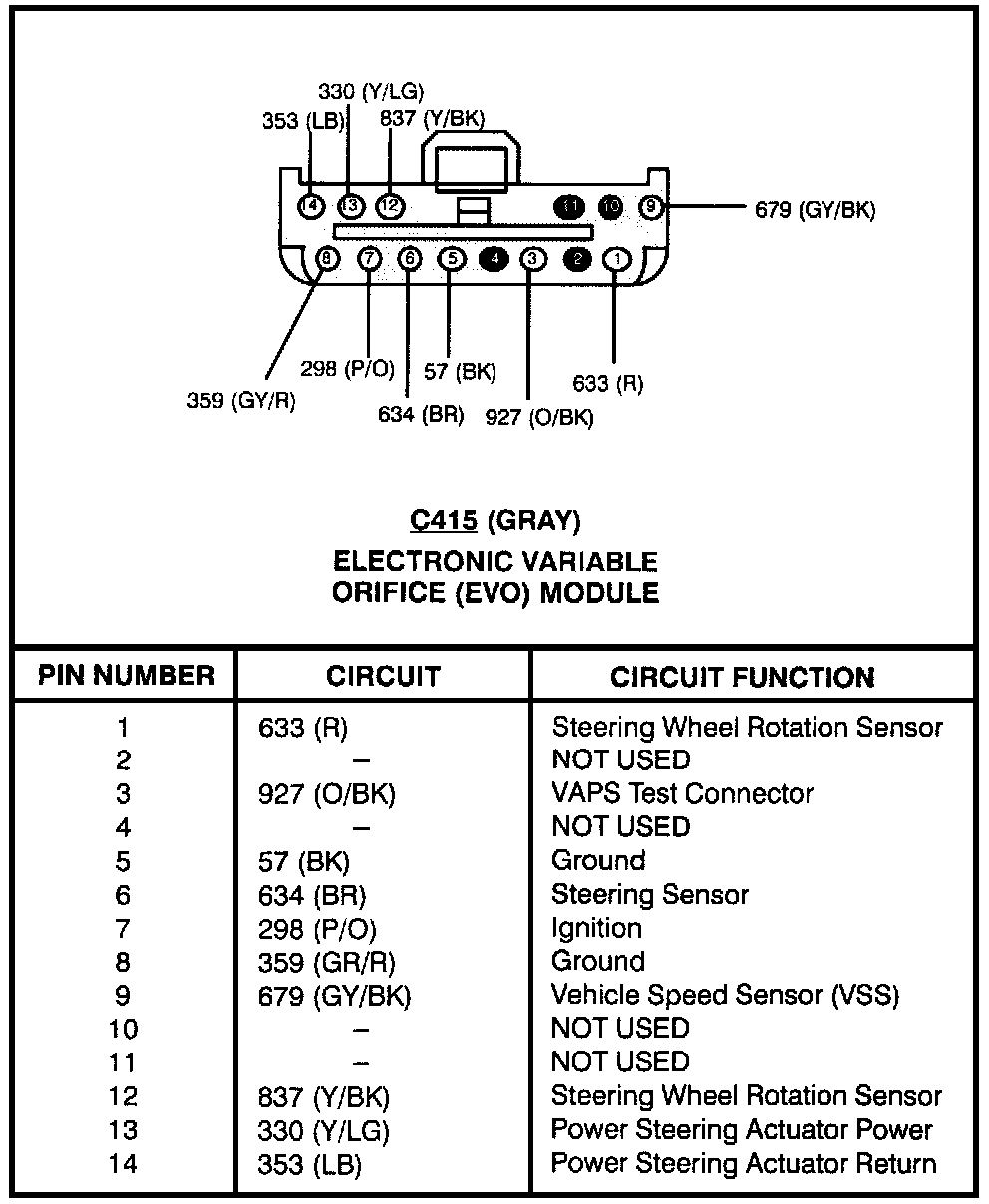 330 (Y/LG)
353 (LB)
837 (Y/BK)

14 13 12 11 10 9

679 (GY/BK)

8 7 6 5 4 3 2 1

298 (P/O)
57 (BK)
633 (R)
359 (GY/R)
634 (BR)
927 (O/BK)

C415 (GRAY)
ELECTRONIC VARIABLE ORIFICE (EVO) MODULE

| PIN NUMBER | CIRCUIT | CIRCUIT FUNCTION |
|---|---|---|
| 1 | 633 (R) | Steering Wheel Rotation Sensor |
| 2 | – | NOT USED |
| 3 | 927 (O/BK) | VAPS Test Connector |
| 4 | – | NOT USED |
| 5 | 57 (BK) | Ground |
| 6 | 634 (BR) | Steering Sensor |
| 7 | 298 (P/O) | Ignition |
| 8 | 359 (GR/R) | Ground |
| 9 | 679 (GY/BK) | Vehicle Speed Sensor (VSS) |
| 10 | – | NOT USED |
| 11 | – | NOT USED |
| 12 | 837 (Y/BK) | Steering Wheel Rotation Sensor |
| 13 | 330 (Y/LG) | Power Steering Actuator Power |
| 14 | 353 (LB) | Power Steering Actuator Return |