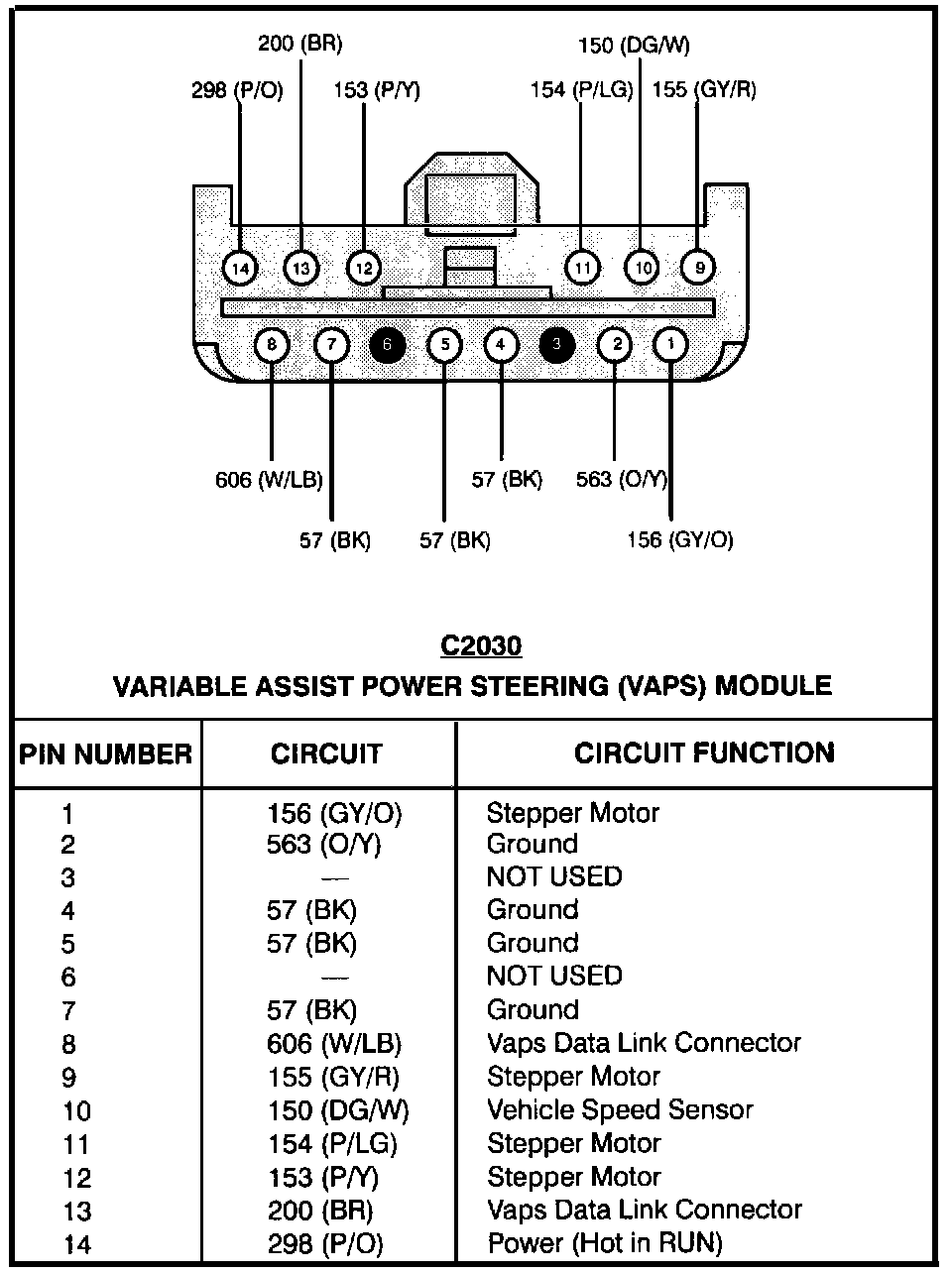 200 (BR)
150 (DG/W)
298 (P/O)
153 (P/Y)
154 (P/LG)
155 (GY/R)

14 13 12 11 10 9
8 7 6 5 4 3 2 1

606 (W/LB)
57 (BK)
563 (O/Y)
57 (BK)
57 (BK)
156 (GY/O)

C2030
VARIABLE ASSIST POWER STEERING (VAPS) MODULE

| PIN NUMBER | CIRCUIT | CIRCUIT FUNCTION |
|---|---|---|
| 1 | 156 (GY/O) | Stepper Motor |
| 2 | 563 (O/Y) | Ground |
| 3 | — | NOT USED |
| 4 | 57 (BK) | Ground |
| 5 | 57 (BK) | Ground |
| 6 | — | NOT USED |
| 7 | 57 (BK) | Ground |
| 8 | 606 (W/LB) | Vaps Data Link Connector |
| 9 | 155 (GY/R) | Stepper Motor |
| 10 | 150 (DG/W) | Vehicle Speed Sensor |
| 11 | 154 (P/LG) | Stepper Motor |
| 12 | 153 (P/Y) | Stepper Motor |
| 13 | 200 (BR) | Vaps Data Link Connector |
| 14 | 298 (P/O) | Power (Hot in RUN) |