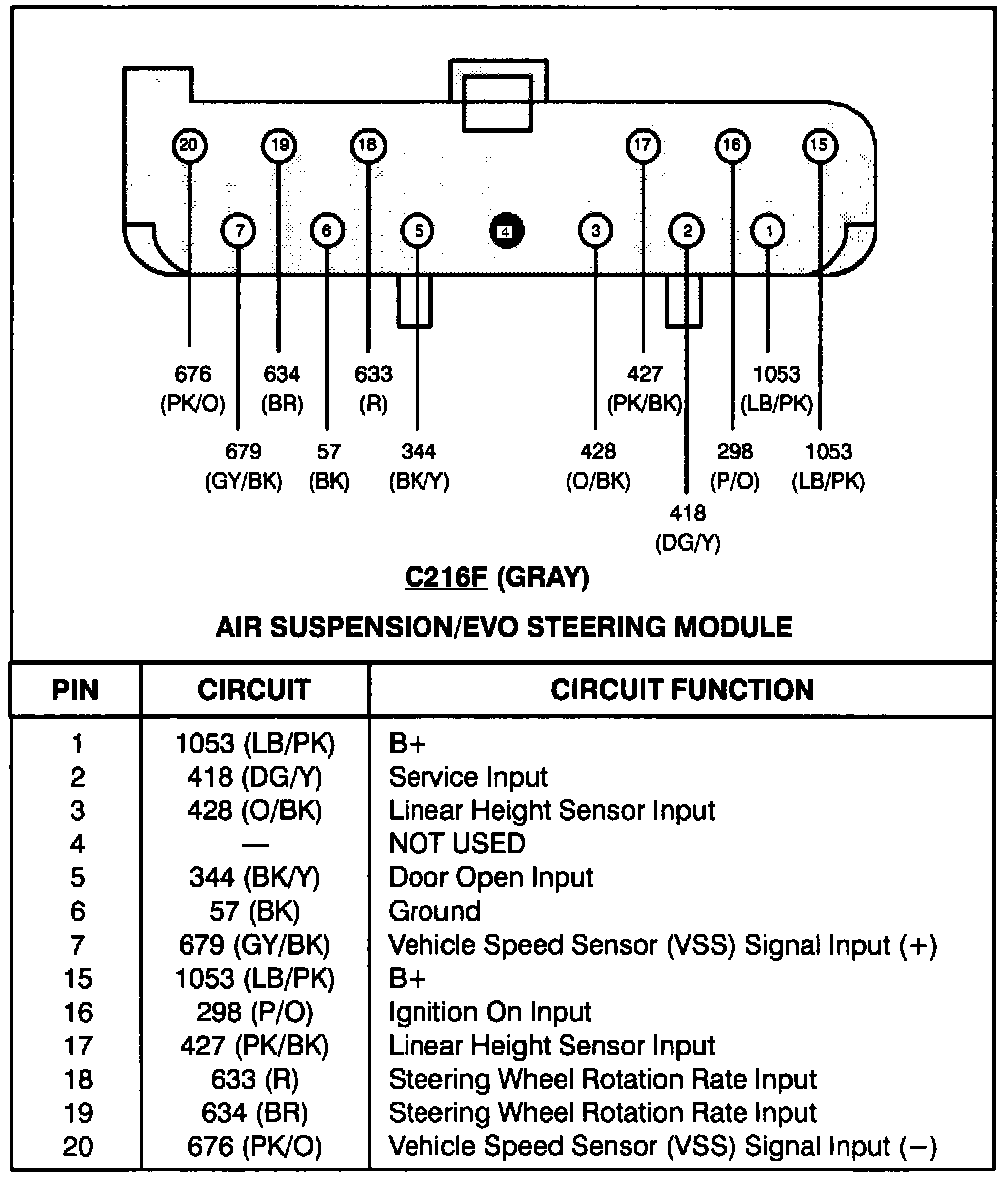 20 19 18 17 16 15

7 6 5 4 3 2 1

676 (PK/O)

634 (BR)

633 (R)

427 (PK/BK)

1053 (LB/PK)

679 (GY/BK)

57 (BK)

344 (BK/Y)

428 (O/BK)

298 (P/O)

1053 (LB/PK)

418 (DG/Y)

C216F (GRAY)

AIR SUSPENSION/EVO STEERING MODULE

| PIN | CIRCUIT | CIRCUIT FUNCTION |
|---|---|---|
| 1 | 1053 (LB/PK) | B+ |
| 2 | 418 (DG/Y) | Service Input |
| 3 | 428 (O/BK) | Linear Height Sensor Input |
| 4 | — | NOT USED |
| 5 | 344 (BK/Y) | Door Open Input |
| 6 | 57 (BK) | Ground |
| 7 | 679 (GY/BK) | Vehicle Speed Sensor (VSS) Signal Input (+) |
| 15 | 1053 (LB/PK) | B+ |
| 16 | 298 (P/O) | Ignition On Input |
| 17 | 427 (PK/BK) | Linear Height Sensor Input |
| 18 | 633 (R) | Steering Wheel Rotation Rate Input |
| 19 | 634 (BR) | Steering Wheel Rotation Rate Input |
| 20 | 676 (PK/O) | Vehicle Speed Sensor (VSS) Signal Input (−) |