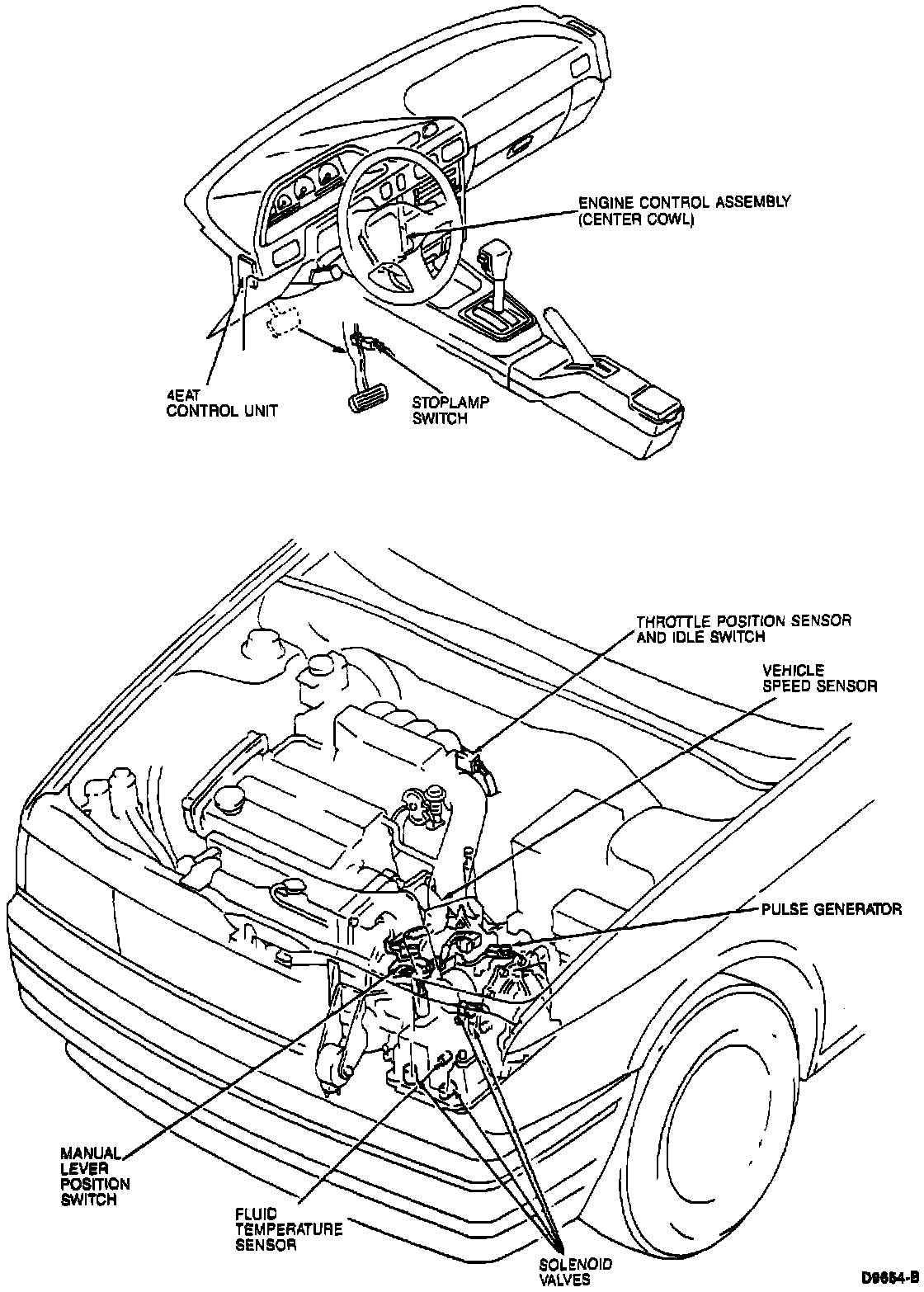 ENGINE CONTROL ASSEMBLY (CENTER COWL)

4EAT CONTROL UNIT

STOPLAMP SWITCH

THROTTLE POSITION SENSOR AND IDLE SWITCH

VEHICLE SPEED SENSOR

PULSE GENERATOR

MANUAL LEVER POSITION SWITCH

FLUID TEMPERATURE SENSOR

SOLENOID VALVES

D9654-B