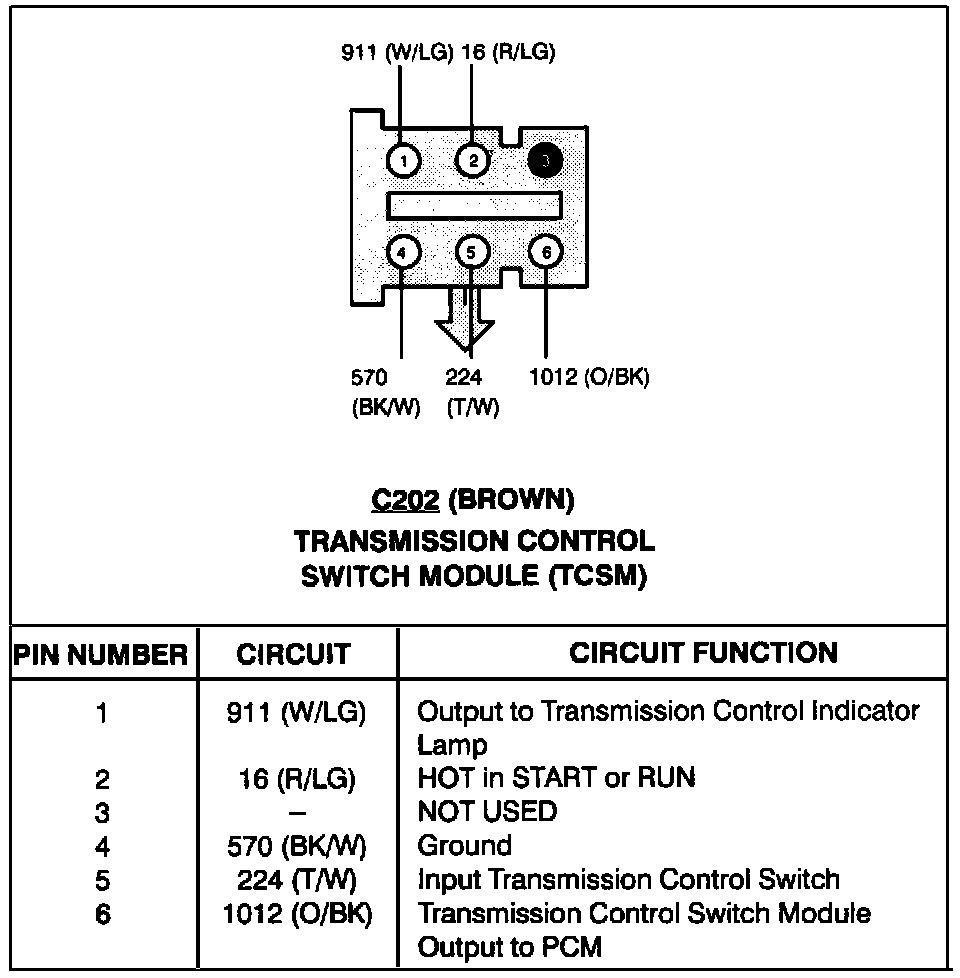 911 (W/LG) 16 (R/LG)

1 2 3

4 5 6

570 (BK/W) 224 (T/W) 1012 (O/BK)

C202 (BROWN)
TRANSMISSION CONTROL SWITCH MODULE (TCSM)

| PIN NUMBER | CIRCUIT | CIRCUIT FUNCTION |
|---|---|---|
| 1 | 911 (W/LG) | Output to Transmission Control Indicator Lamp |
| 2 | 16 (R/LG) | HOT in START or RUN |
| 3 | – | NOT USED |
| 4 | 570 (BK/W) | Ground |
| 5 | 224 (T/W) | Input Transmission Control Switch |
| 6 | 1012 (O/BK) | Transmission Control Switch Module Output to PCM |