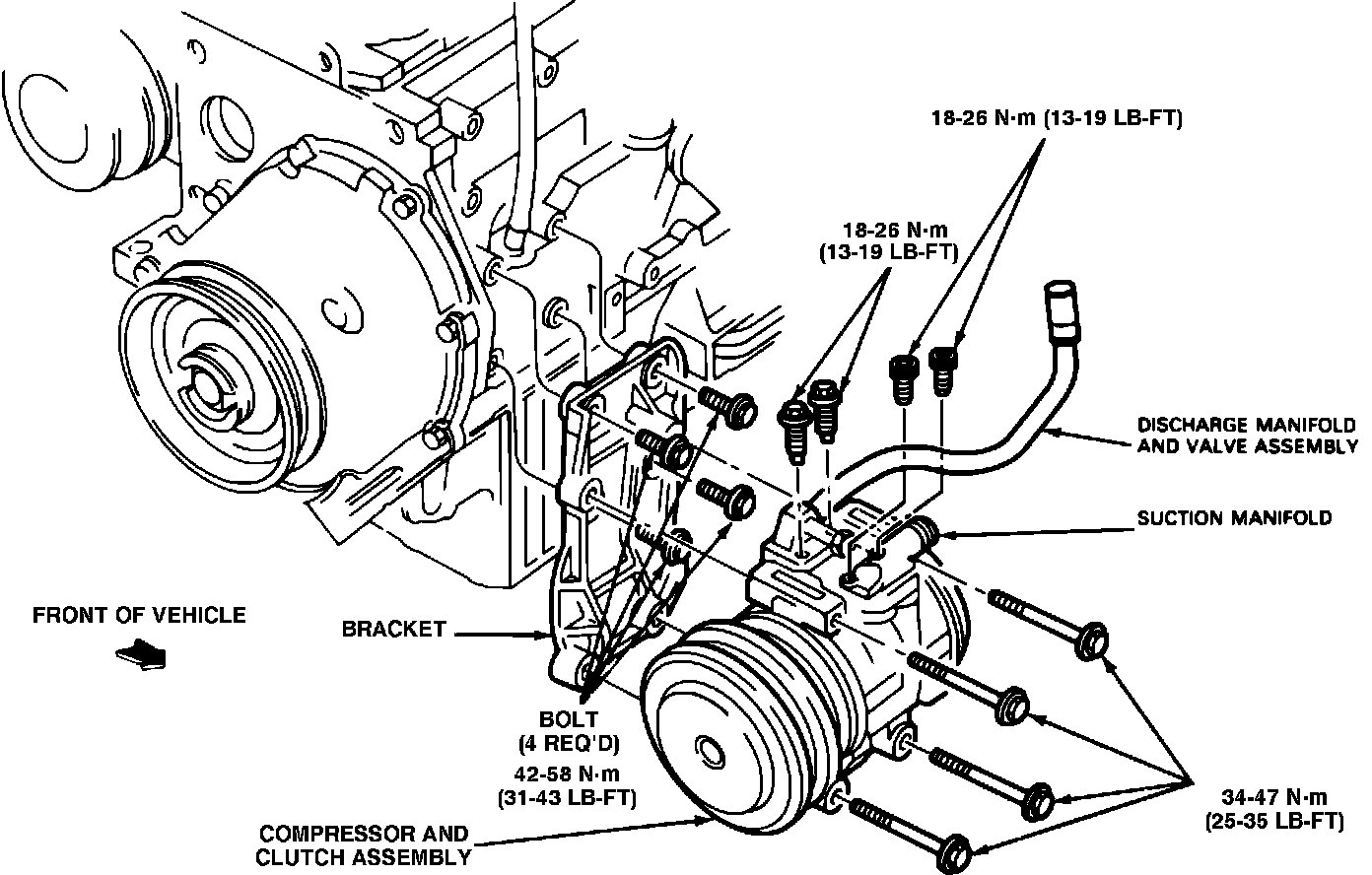 18-26 N·m (13-19 LB-FT)

18-26 N·m
(13-19 LB-FT)

DISCHARGE MANIFOLD
AND VALVE ASSEMBLY

SUCTION MANIFOLD

FRONT OF VEHICLE

BRACKET

BOLT
(4 REQ'D)
42-58 N·m
(31-43 LB-FT)

COMPRESSOR AND
CLUTCH ASSEMBLY

34-47 N·m
(25-35 LB-FT)