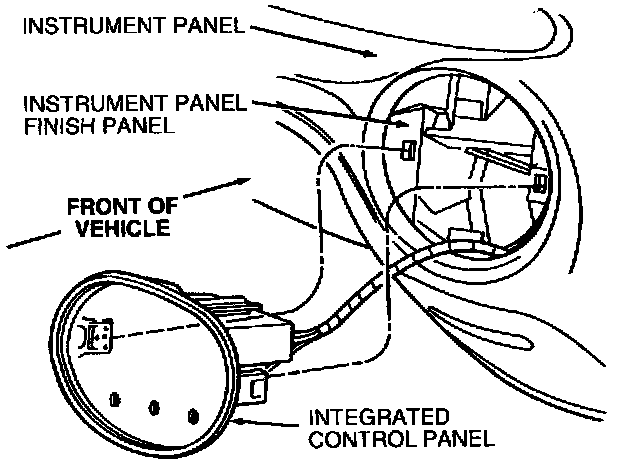 INSTRUMENT PANEL

INSTRUMENT PANEL FINISH PANEL

FRONT OF VEHICLE

INTEGRATED CONTROL PANEL