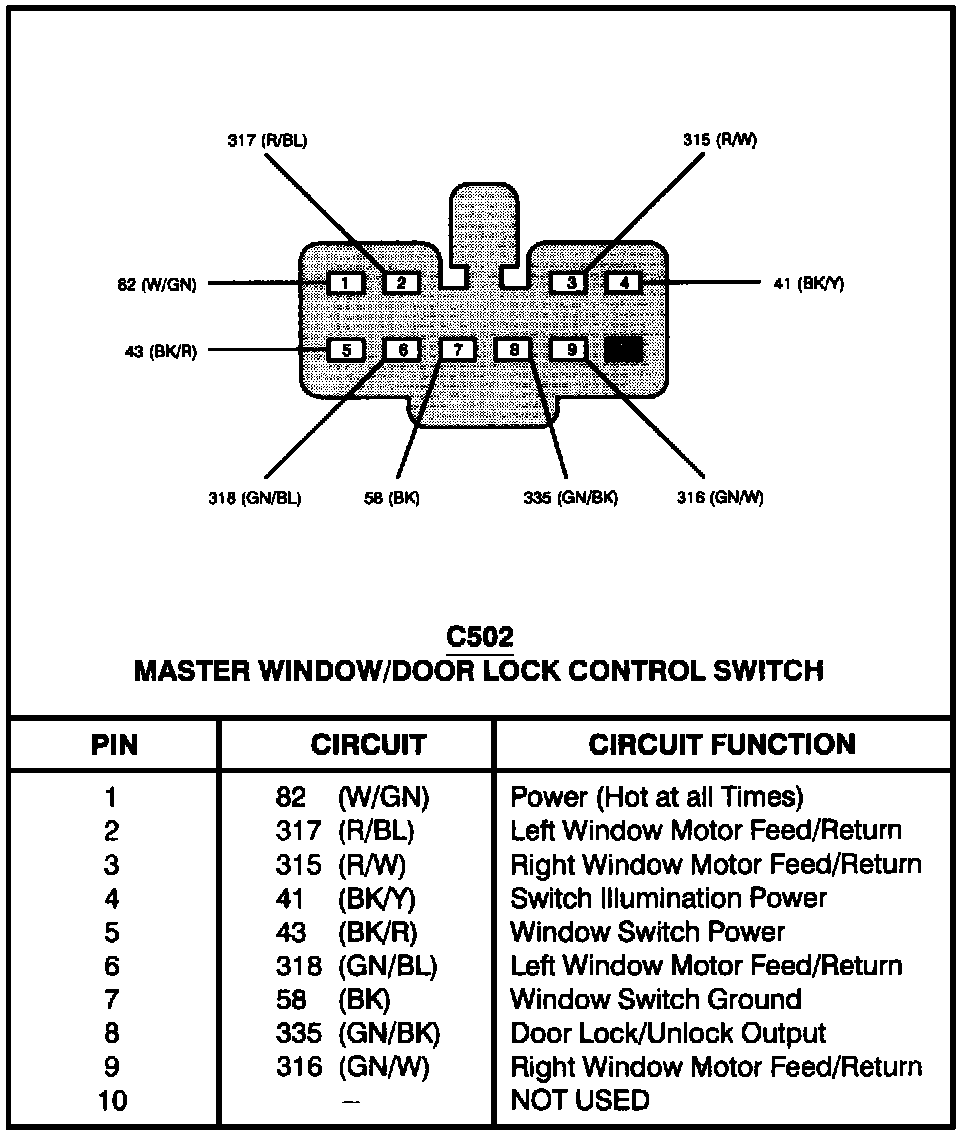 317 (R/BL)
315 (R/W)
82 (W/GN)
1
2
3
4
41 (BK/Y)
43 (BK/R)
5
6
7
8
9
318 (GN/BL)
58 (BK)
335 (GN/BK)
316 (GN/W)

C502
MASTER WINDOW/DOOR LOCK CONTROL SWITCH

| PIN | CIRCUIT | CIRCUIT FUNCTION |
|---|---|---|
| 1 | 82 (W/GN) | Power (Hot at all Times) |
| 2 | 317 (R/BL) | Left Window Motor Feed/Return |
| 3 | 315 (R/W) | Right Window Motor Feed/Return |
| 4 | 41 (BK/Y) | Switch Illumination Power |
| 5 | 43 (BK/R) | Window Switch Power |
| 6 | 318 (GN/BL) | Left Window Motor Feed/Return |
| 7 | 58 (BK) | Window Switch Ground |
| 8 | 335 (GN/BK) | Door Lock/Unlock Output |
| 9 | 316 (GN/W) | Right Window Motor Feed/Return |
| 10 | – | NOT USED |