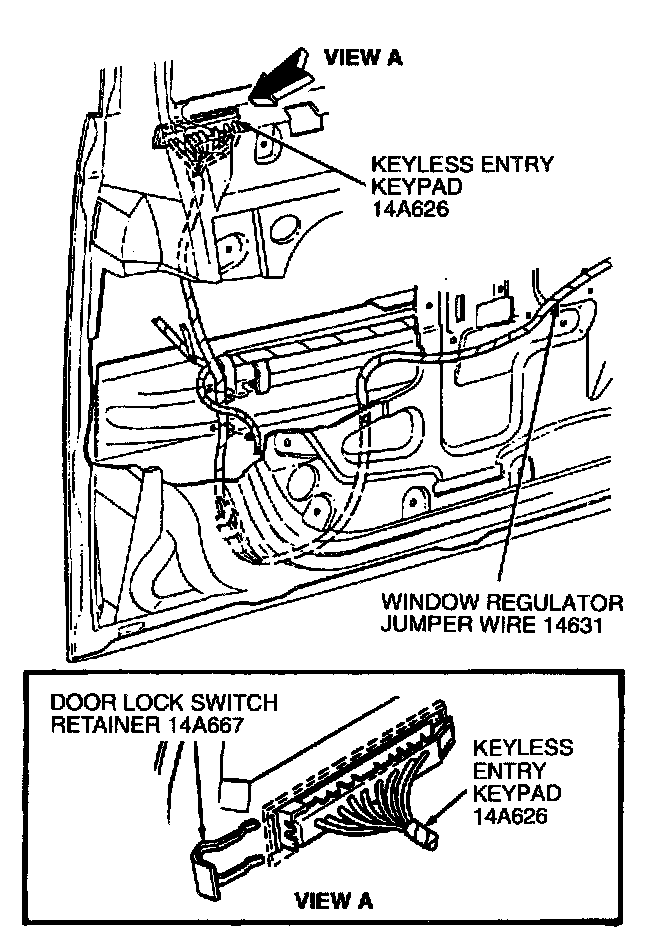 VIEW A

KEYLESS ENTRY KEYPAD 14A626

WINDOW REGULATOR JUMPER WIRE 14631

DOOR LOCK SWITCH RETAINER 14A667

KEYLESS ENTRY KEYPAD 14A626

VIEW A