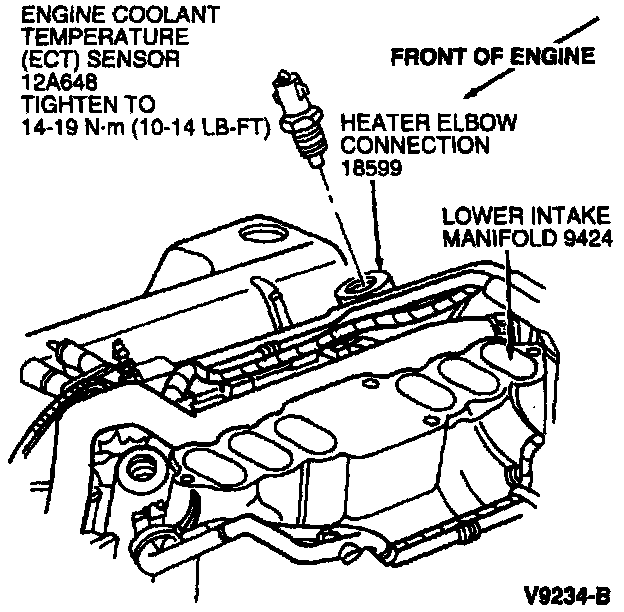 ENGINE COOLANT TEMPERATURE (ECT) SENSOR 12A648 TIGHTEN TO 14-19 N·m (10-14 LB-FT)

FRONT OF ENGINE

HEATER ELBOW CONNECTION 18599

LOWER INTAKE MANIFOLD 9424

V9234-B