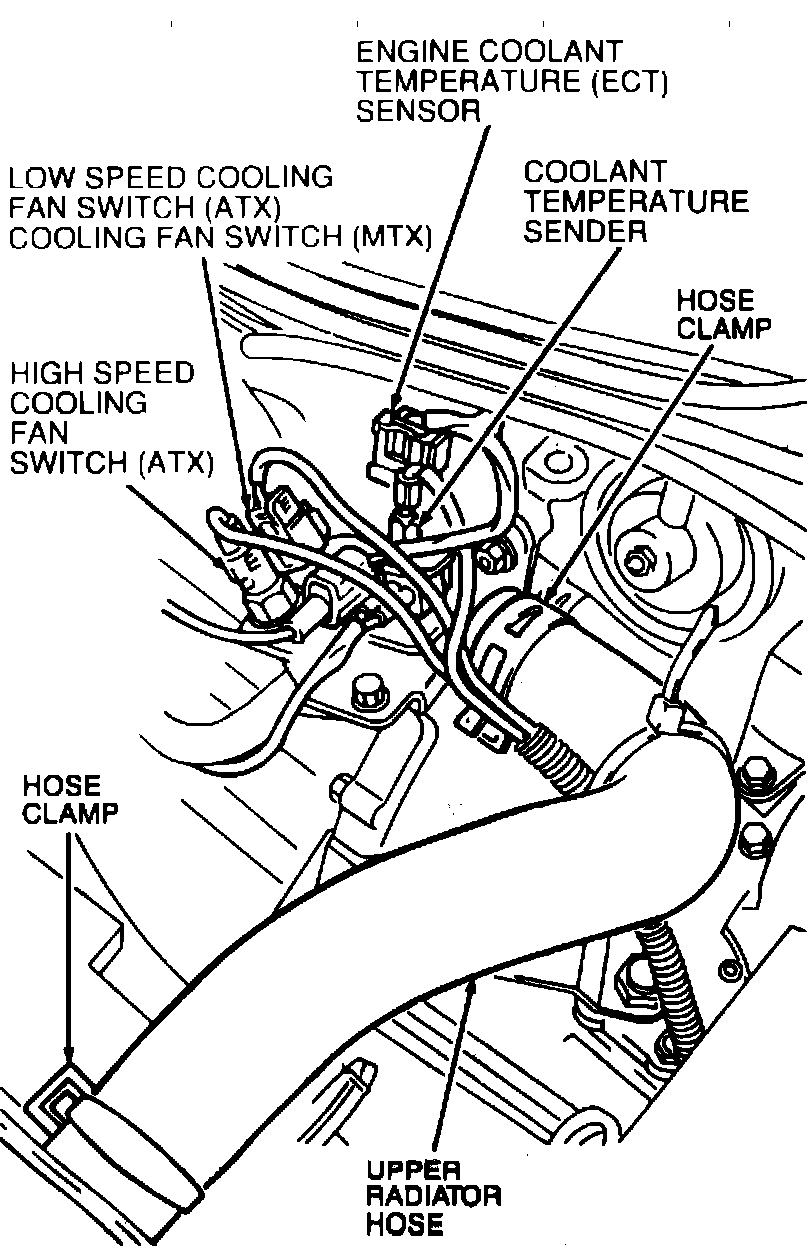 ENGINE COOLANT TEMPERATURE (ECT) SENSOR

LOW SPEED COOLING FAN SWITCH (ATX) COOLING FAN SWITCH (MTX)

COOLANT TEMPERATURE SENDER

HOSE CLAMP

HIGH SPEED COOLING FAN SWITCH (ATX)

HOSE CLAMP

UPPER RADIATOR HOSE