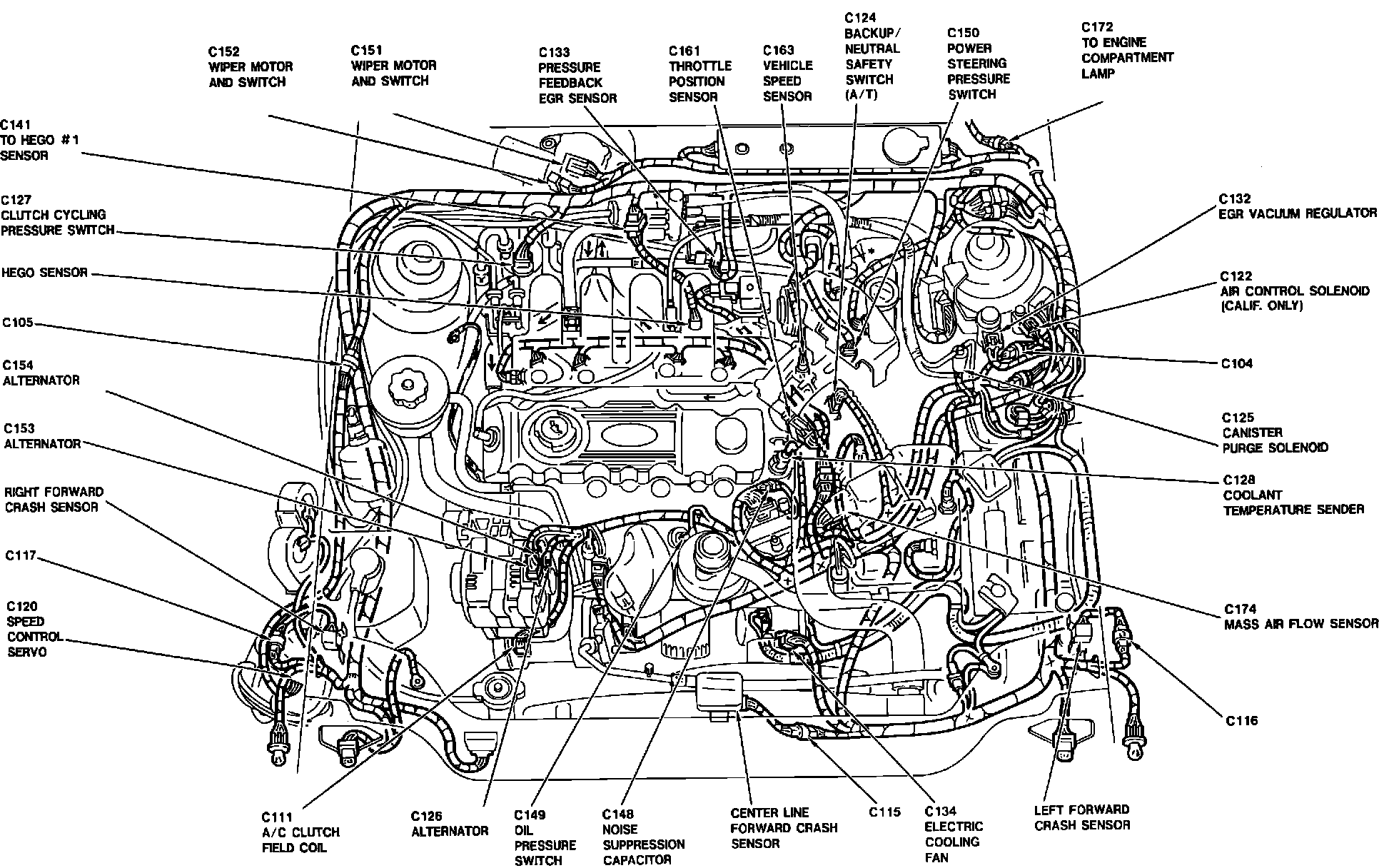 C152
WIPER MOTOR
AND SWITCH

C151
WIPER MOTOR
AND SWITCH

C133
PRESSURE
FEEDBACK
EGR SENSOR

C161
THROTTLE
POSITION
SENSOR

C163
VEHICLE
SPEED
SENSOR

C124
BACKUP/
NEUTRAL
SAFETY
SWITCH
(A/T)

C150
POWER
STEERING
PRESSURE
SWITCH

C172
TO ENGINE
COMPARTMENT
LAMP

C141
TO HEGO #1
SENSOR

C127
CLUTCH CYCLING
PRESSURE SWITCH

HEGO SENSOR

C105

C154
ALTERNATOR

C153
ALTERNATOR

RIGHT FORWARD
CRASH SENSOR

C117

C120
SPEED
CONTROL
SERVO

C132
EGR VACUUM REGULATOR

C122
AIR CONTROL SOLENOID
(CALIF. ONLY)

C104

C125
CANISTER
PURGE SOLENOID

C128
COOLANT
TEMPERATURE SENDER

C174
MASS AIR FLOW SENSOR

C116

C111
A/C CLUTCH
FIELD COIL

C126
ALTERNATOR

C149
OIL
PRESSURE
SWITCH

C148
NOISE
SUPPRESSION
CAPACITOR

CENTER LINE
FORWARD CRASH
SENSOR

C115

C134
ELECTRIC
COOLING
FAN

LEFT FORWARD
CRASH SENSOR