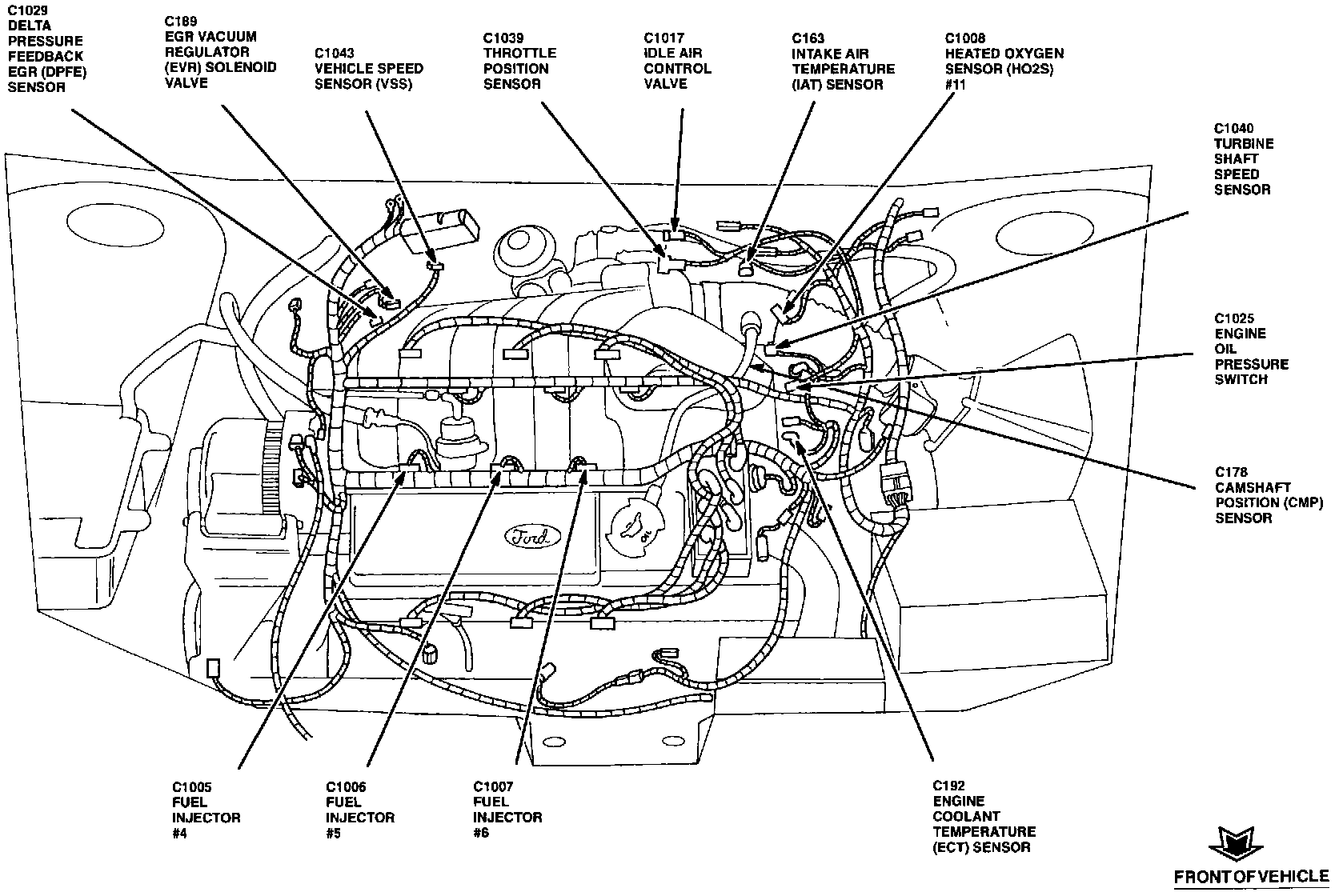 C1029
DELTA
PRESSURE
FEEDBACK
EGR (DPFE)
SENSOR

C189
EGR VACUUM
REGULATOR
(EVR) SOLENOID
VALVE

C1043
VEHICLE SPEED
SENSOR (VSS)

C1039
THROTTLE
POSITION
SENSOR

C1017
IDLE AIR
CONTROL
VALVE

C163
INTAKE AIR
TEMPERATURE
(IAT) SENSOR

C1008
HEATED OXYGEN
SENSOR (HO2S)
#11

C1040
TURBINE
SHAFT
SPEED
SENSOR

C1025
ENGINE
OIL
PRESSURE
SWITCH

C178
CAMSHAFT
POSITION (CMP)
SENSOR

Ford

C1005
FUEL
INJECTOR
#4

C1006
FUEL
INJECTOR
#5

C1007
FUEL
INJECTOR
#6

C192
ENGINE
COOLANT
TEMPERATURE
(ECT) SENSOR

FRONT OF VEHICLE