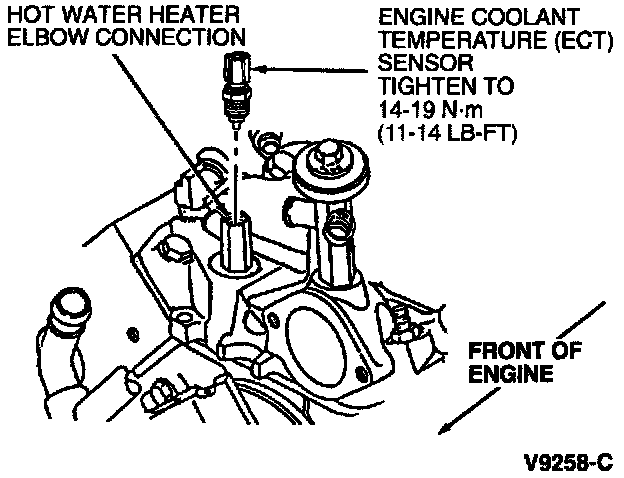 HOT WATER HEATER ELBOW CONNECTION

ENGINE COOLANT TEMPERATURE (ECT) SENSOR TIGHTEN TO 14-19 N·m (11-14 LB-FT)

FRONT OF ENGINE

V9258-C