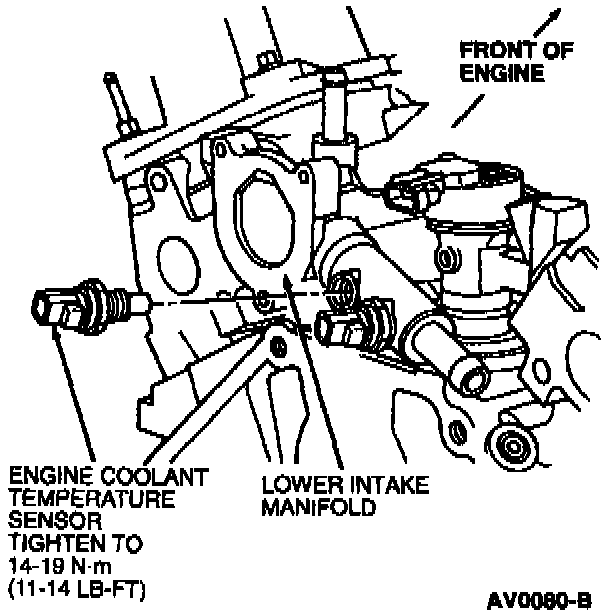 FRONT OF ENGINE

ENGINE COOLANT TEMPERATURE SENSOR TIGHTEN TO 14-19 N·m (11-14 LB-FT)

LOWER INTAKE MANIFOLD

AV0080-B