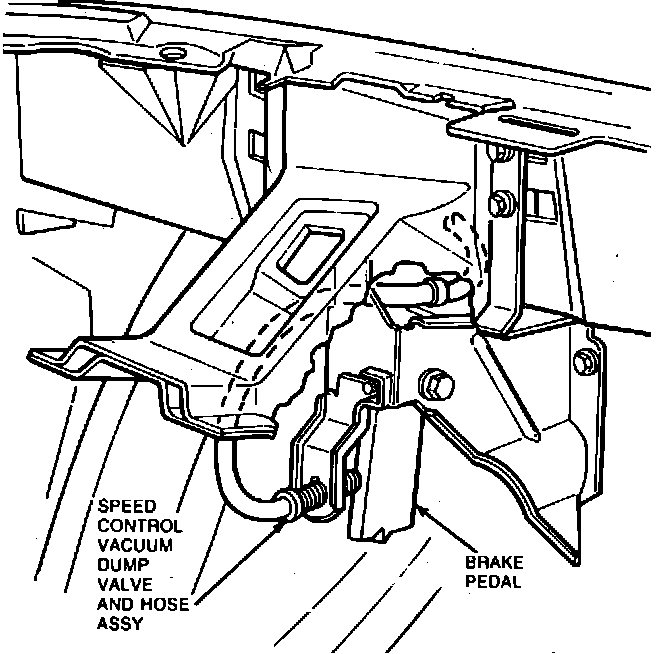 SPEED CONTROL VACUUM DUMP VALVE AND HOSE ASSY

BRAKE PEDAL