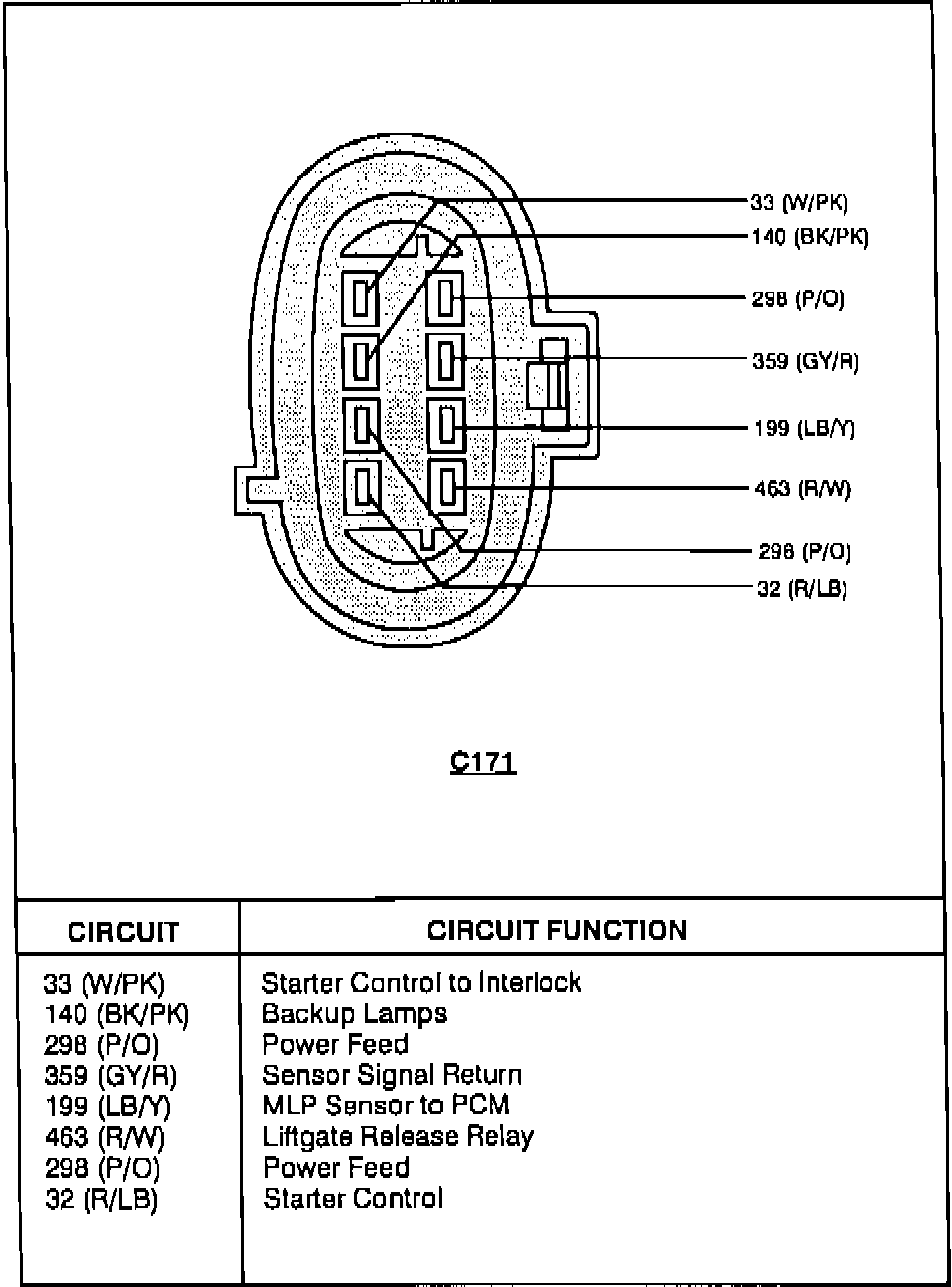 33 (W/PK)
140 (BK/PK)
298 (P/O)
359 (GY/R)
199 (LB/Y)
463 (R/W)
298 (P/O)
32 (R/LB)

C171

| CIRCUIT | CIRCUIT FUNCTION |
|---|---|
| 33 (W/PK) | Starter Control to Interlock |
| 140 (BK/PK) | Backup Lamps |
| 298 (P/O) | Power Feed |
| 359 (GY/R) | Sensor Signal Return |
| 199 (LB/Y) | MLP Sensor to PCM |
| 463 (R/W) | Liftgate Release Relay |
| 298 (P/O) | Power Feed |
| 32 (R/LB) | Starter Control |