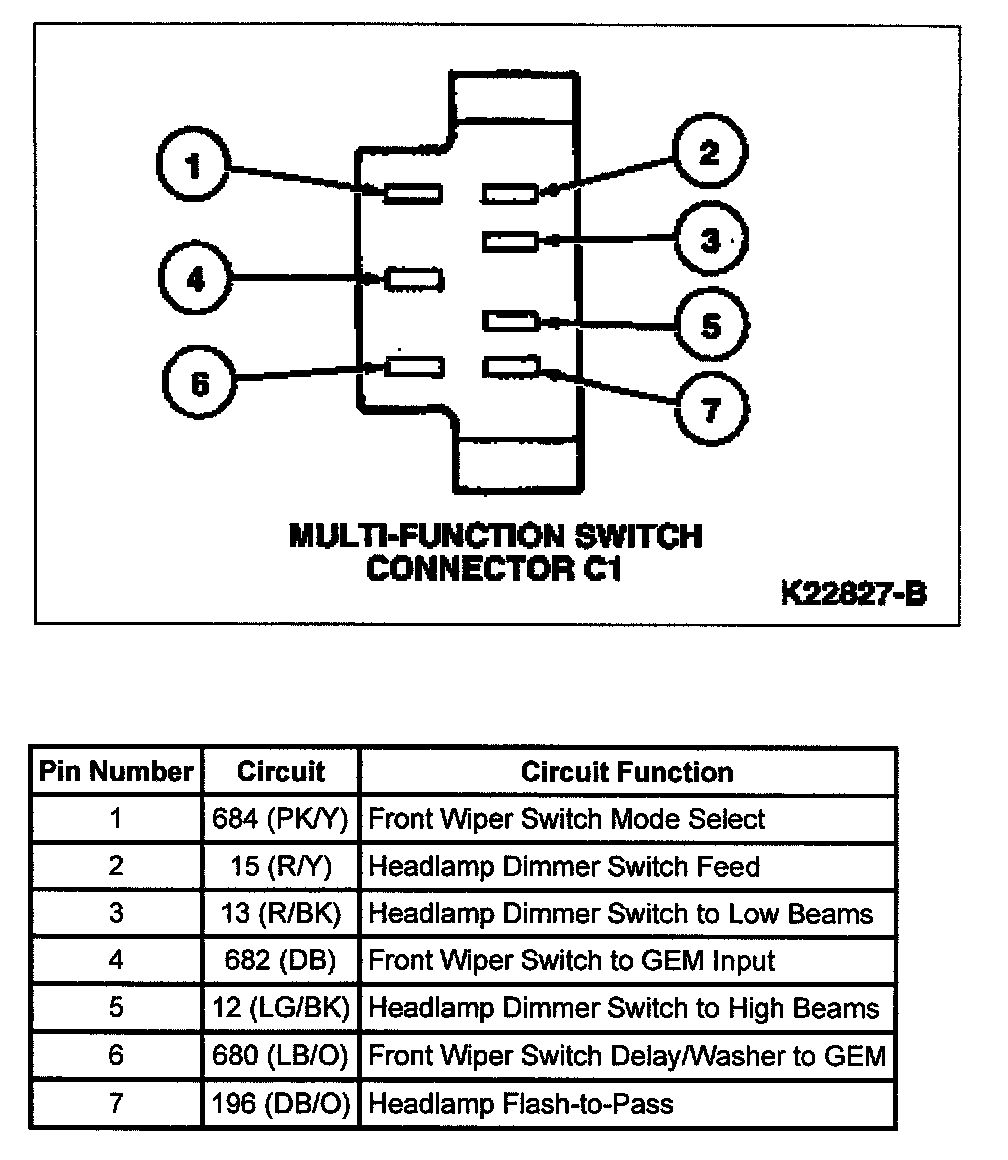 1
2
3
4
5
6
7

MULTI-FUNCTION SWITCH CONNECTOR C1

K22827-B

| Pin Number | Circuit | Circuit Function |
|---|---|---|
| 1 | 684 (PK/Y) | Front Wiper Switch Mode Select |
| 2 | 15 (R/Y) | Headlamp Dimmer Switch Feed |
| 3 | 13 (R/BK) | Headlamp Dimmer Switch to Low Beams |
| 4 | 682 (DB) | Front Wiper Switch to GEM Input |
| 5 | 12 (LG/BK) | Headlamp Dimmer Switch to High Beams |
| 6 | 680 (LB/O) | Front Wiper Switch Delay/Washer to GEM |
| 7 | 196 (DB/O) | Headlamp Flash-to-Pass |