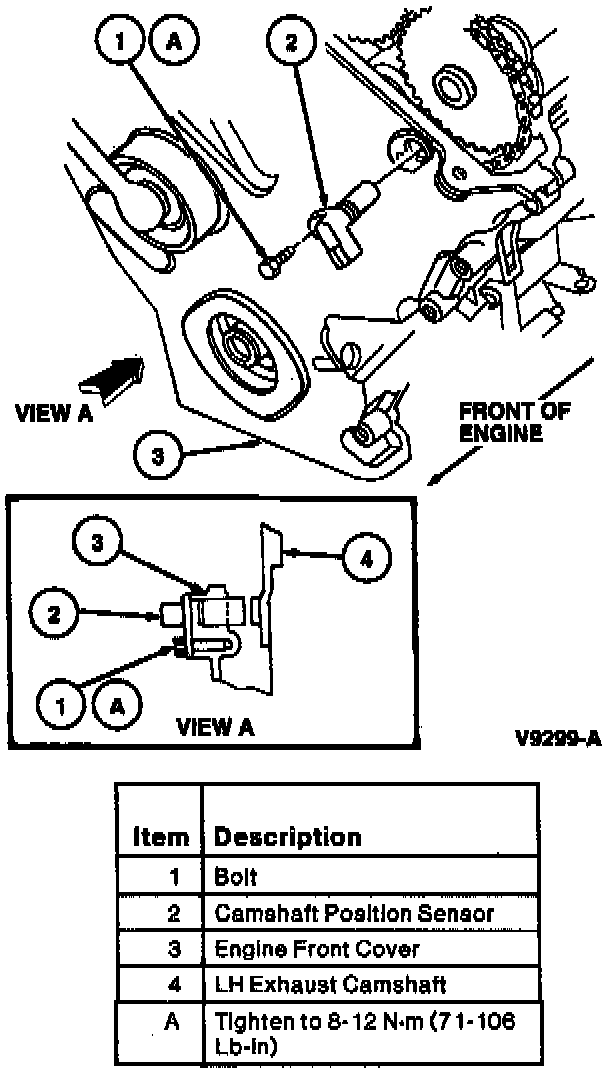 1 A
2
VIEW A
3
FRONT OF ENGINE

3
4
2
1 A
VIEW A

V9299-A

| Item | Description |
|---|---|
| 1 | Bolt |
| 2 | Camshaft Position Sensor |
| 3 | Engine Front Cover |
| 4 | LH Exhaust Camshaft |
| A | Tighten to 8-12 N·m (71-106 Lb-In) |