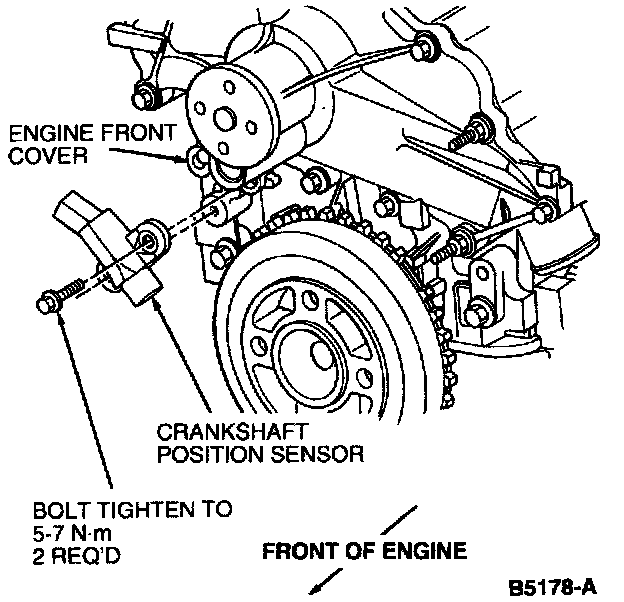 ENGINE FRONT COVER

CRANKSHAFT POSITION SENSOR

BOLT TIGHTEN TO 5-7 N·m 2 REQ'D

FRONT OF ENGINE

B5178-A