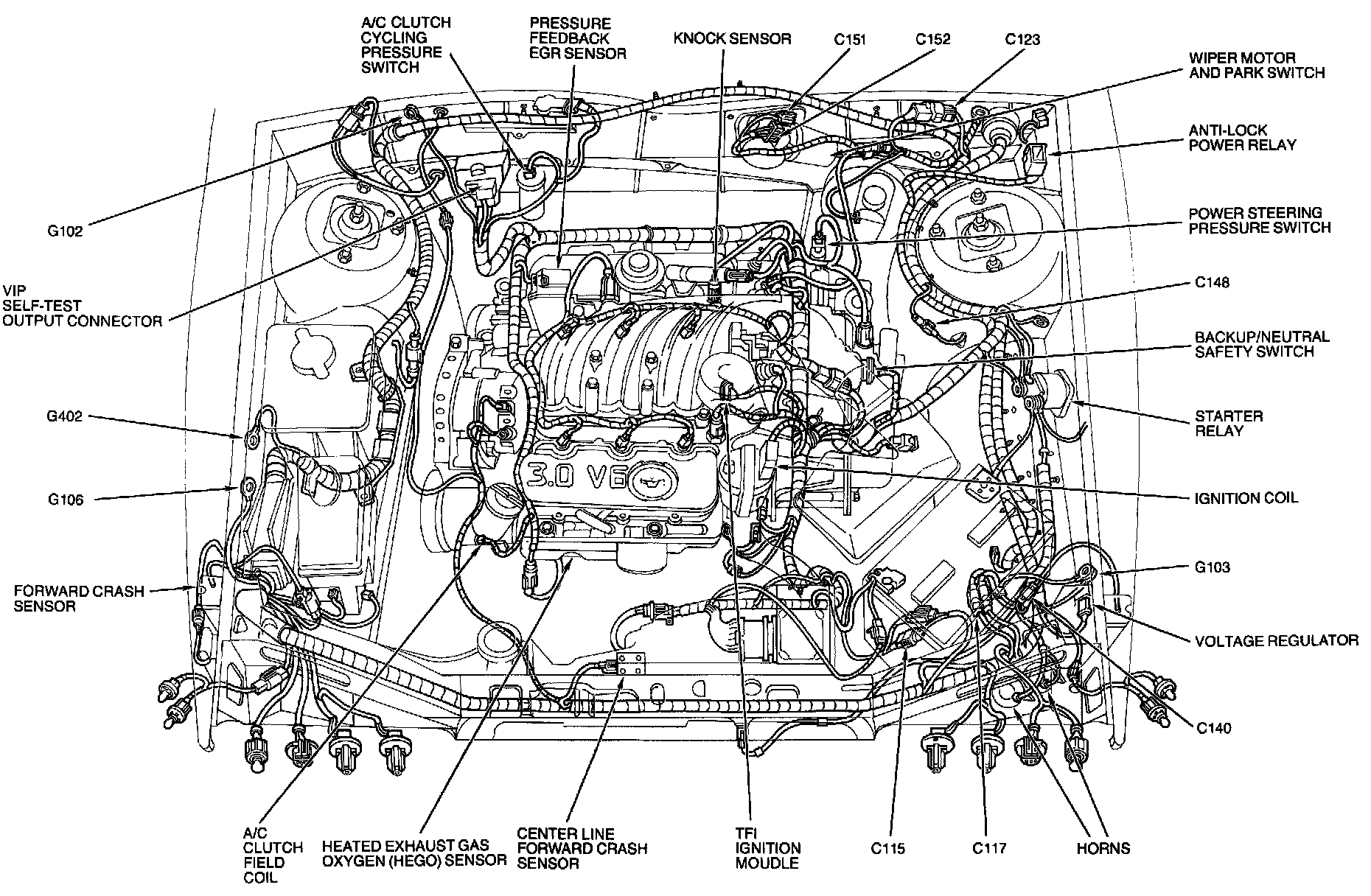 A/C CLUTCH CYCLING PRESSURE SWITCH

PRESSURE FEEDBACK EGR SENSOR

KNOCK SENSOR

C151

C152

C123

WIPER MOTOR AND PARK SWITCH

ANTI-LOCK POWER RELAY

POWER STEERING PRESSURE SWITCH

C148

BACKUP/NEUTRAL SAFETY SWITCH

STARTER RELAY

IGNITION COIL

G103

VOLTAGE REGULATOR

C140

G102

VIP SELF-TEST OUTPUT CONNECTOR

G402

G106

FORWARD CRASH SENSOR

3.0 V6

A/C CLUTCH FIELD COIL

HEATED EXHAUST GAS OXYGEN (HEGO) SENSOR

CENTER LINE FORWARD CRASH SENSOR

TFI IGNITION MOUDLE

C115

C117

HORNS