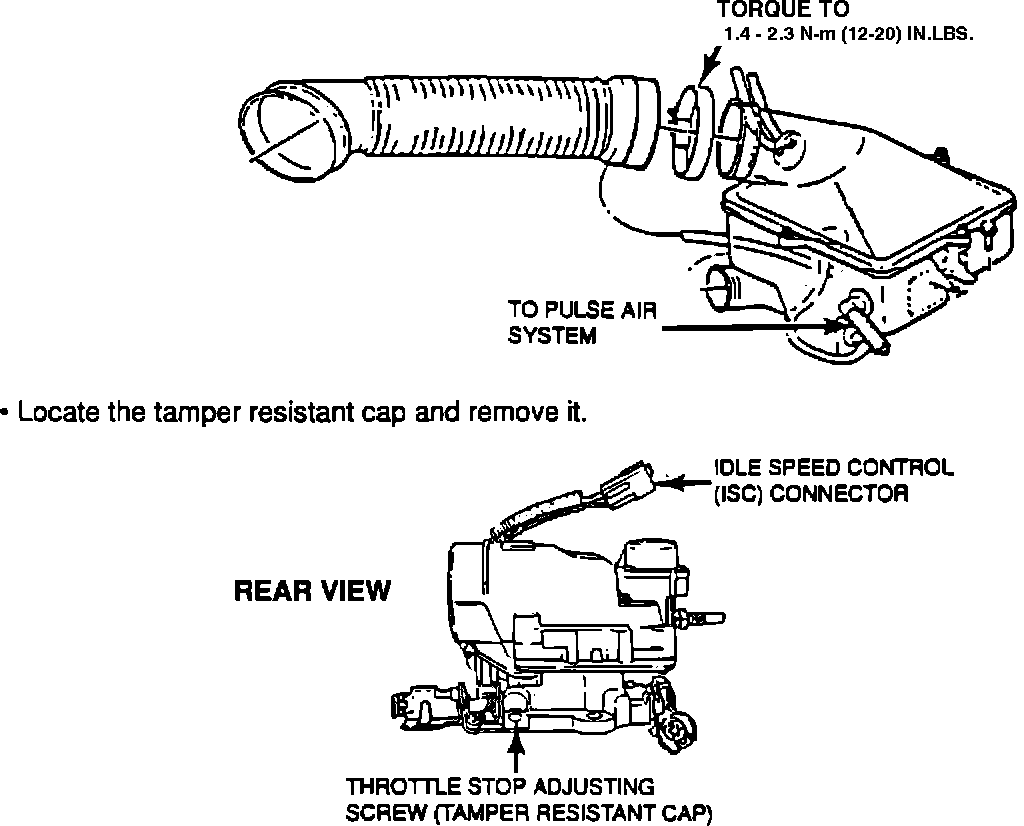 TORQUE TO
1.4 - 2.3 N-m (12-20) IN.LBS.

TO PULSE AIR
SYSTEM

• Locate the tamper resistant cap and remove it.

IDLE SPEED CONTROL
(ISC) CONNECTOR

REAR VIEW

THROTTLE STOP ADJUSTING
SCREW (TAMPER RESISTANT CAP)