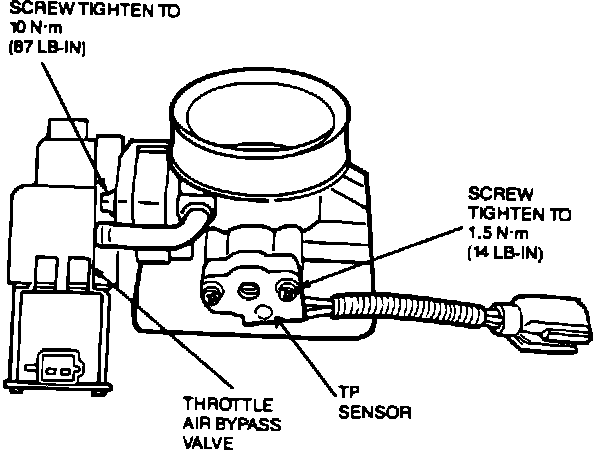 SCREW TIGHTEN TO
10 N·m
(87 LB-IN)

SCREW
TIGHTEN TO
1.5 N·m
(14 LB-IN)

THROTTLE
AIR BYPASS
VALVE

TP
SENSOR