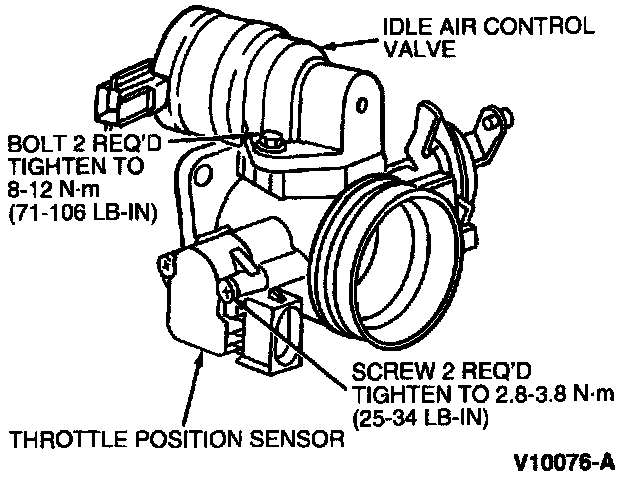 IDLE AIR CONTROL VALVE

BOLT 2 REQ'D TIGHTEN TO 8-12 N·m (71-106 LB-IN)

SCREW 2 REQ'D TIGHTEN TO 2.8-3.8 N·m (25-34 LB-IN)

THROTTLE POSITION SENSOR

V10076-A