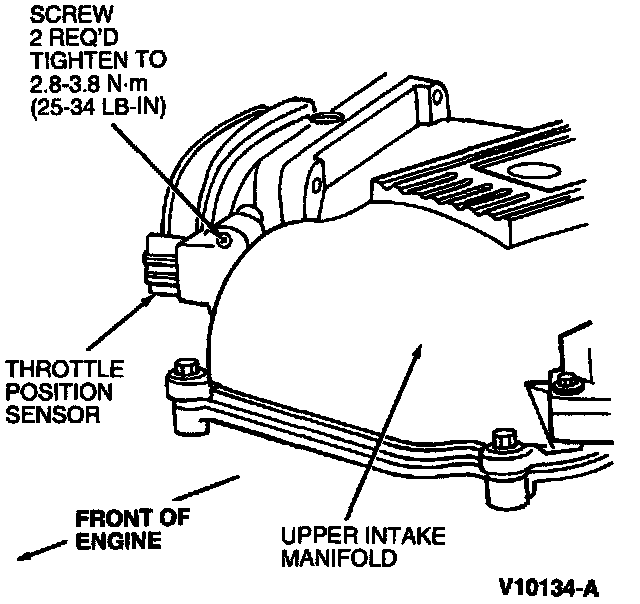 SCREW
2 REQ'D
TIGHTEN TO
2.8-3.8 N·m
(25-34 LB-IN)

THROTTLE
POSITION
SENSOR

FRONT OF
ENGINE

UPPER INTAKE
MANIFOLD

V10134-A