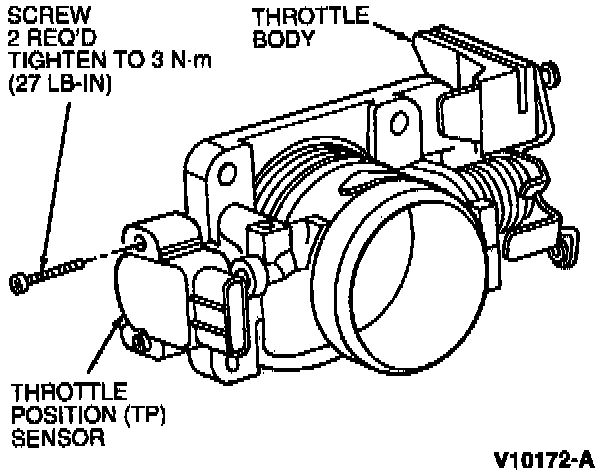 SCREW
2 REQ'D
TIGHTEN TO 3 N·m
(27 LB-IN)

THROTTLE
BODY

THROTTLE
POSITION (TP)
SENSOR

V10172-A