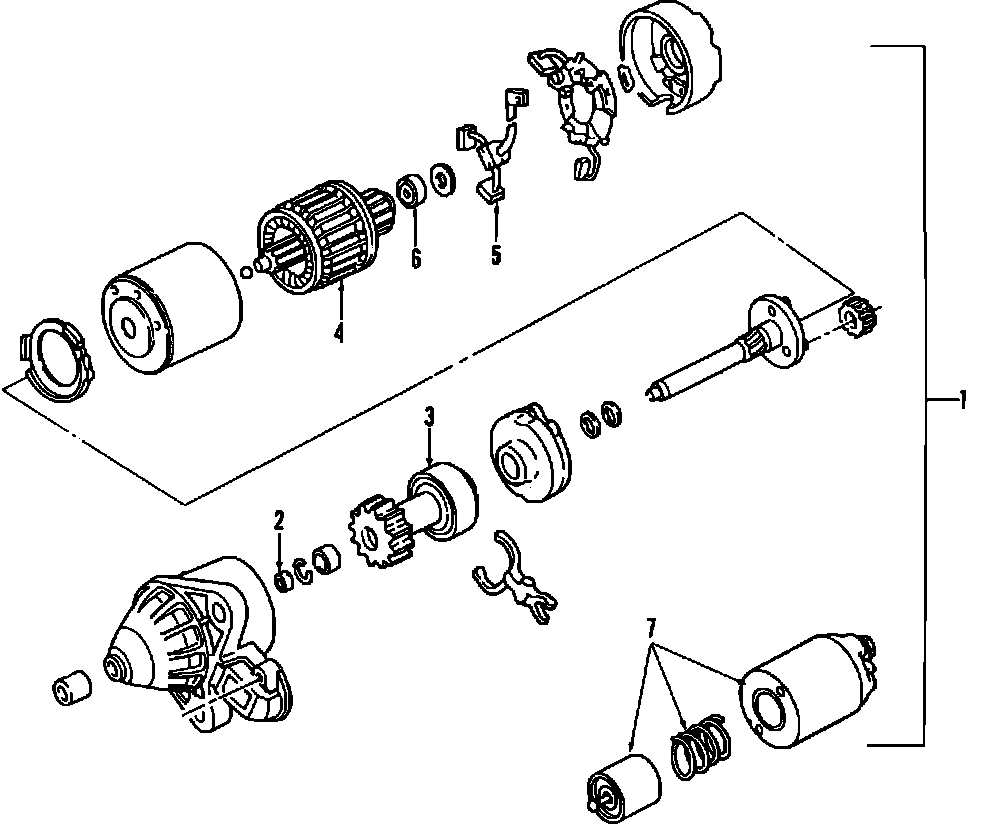 6
5
4
1
3
2
7