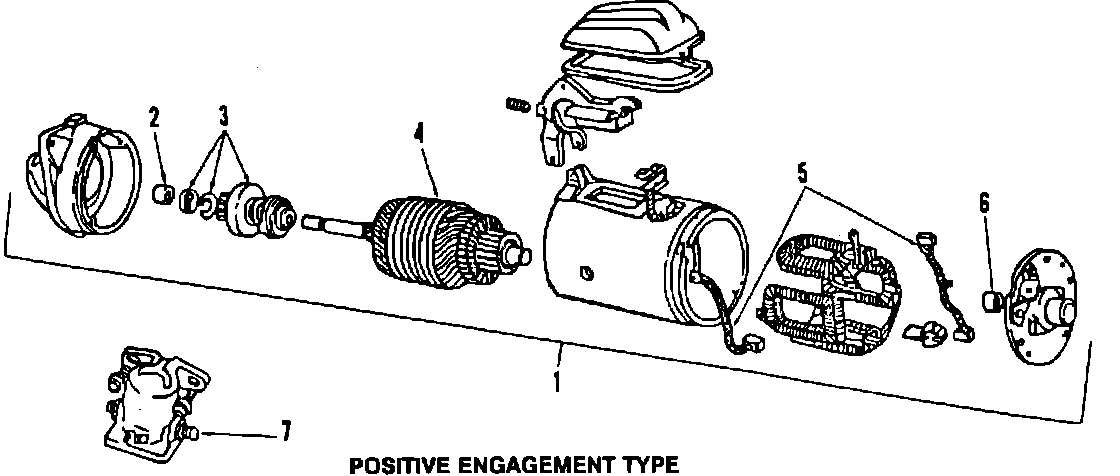 2
3
4
5
6
1
7
POSITIVE ENGAGEMENT TYPE