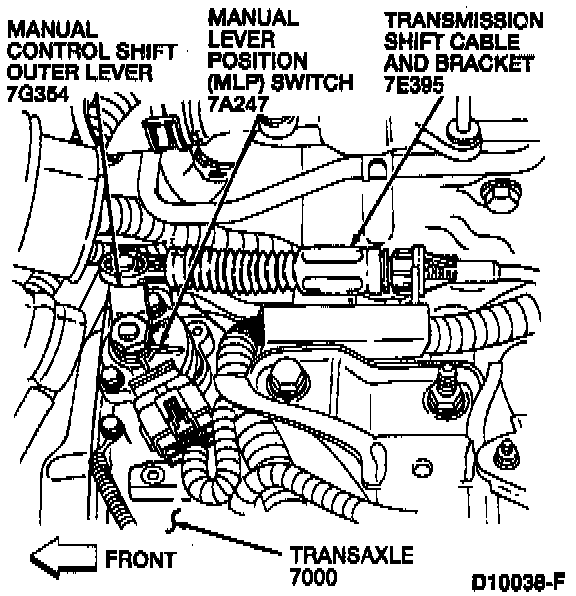 MANUAL CONTROL SHIFT OUTER LEVER 7G354

MANUAL LEVER POSITION (MLP) SWITCH 7A247

TRANSMISSION SHIFT CABLE AND BRACKET 7E395

FRONT

TRANSAXLE 7000

D10038-F