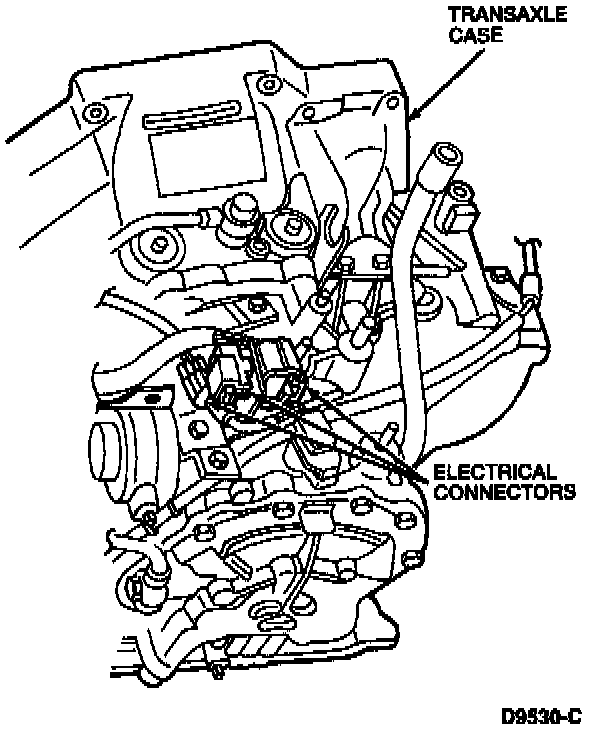 TRANSAXLE CASE

ELECTRICAL CONNECTORS

D9530-C