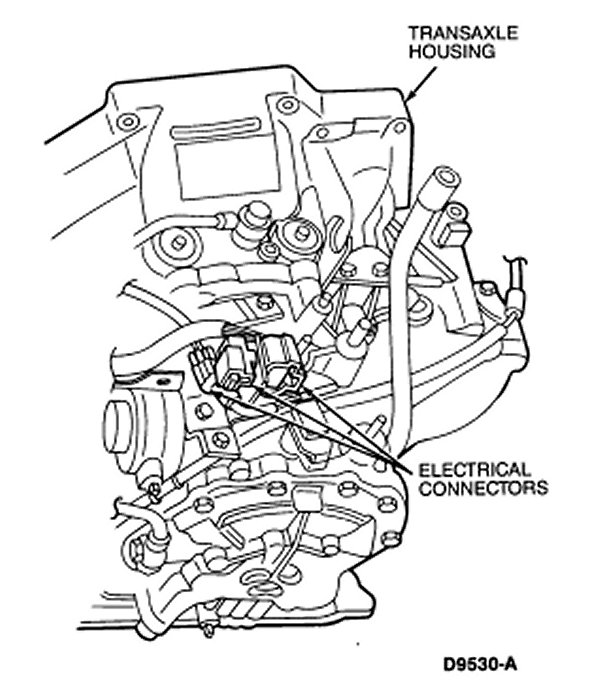 TRANSAXLE HOUSING

ELECTRICAL CONNECTORS

D9530-A