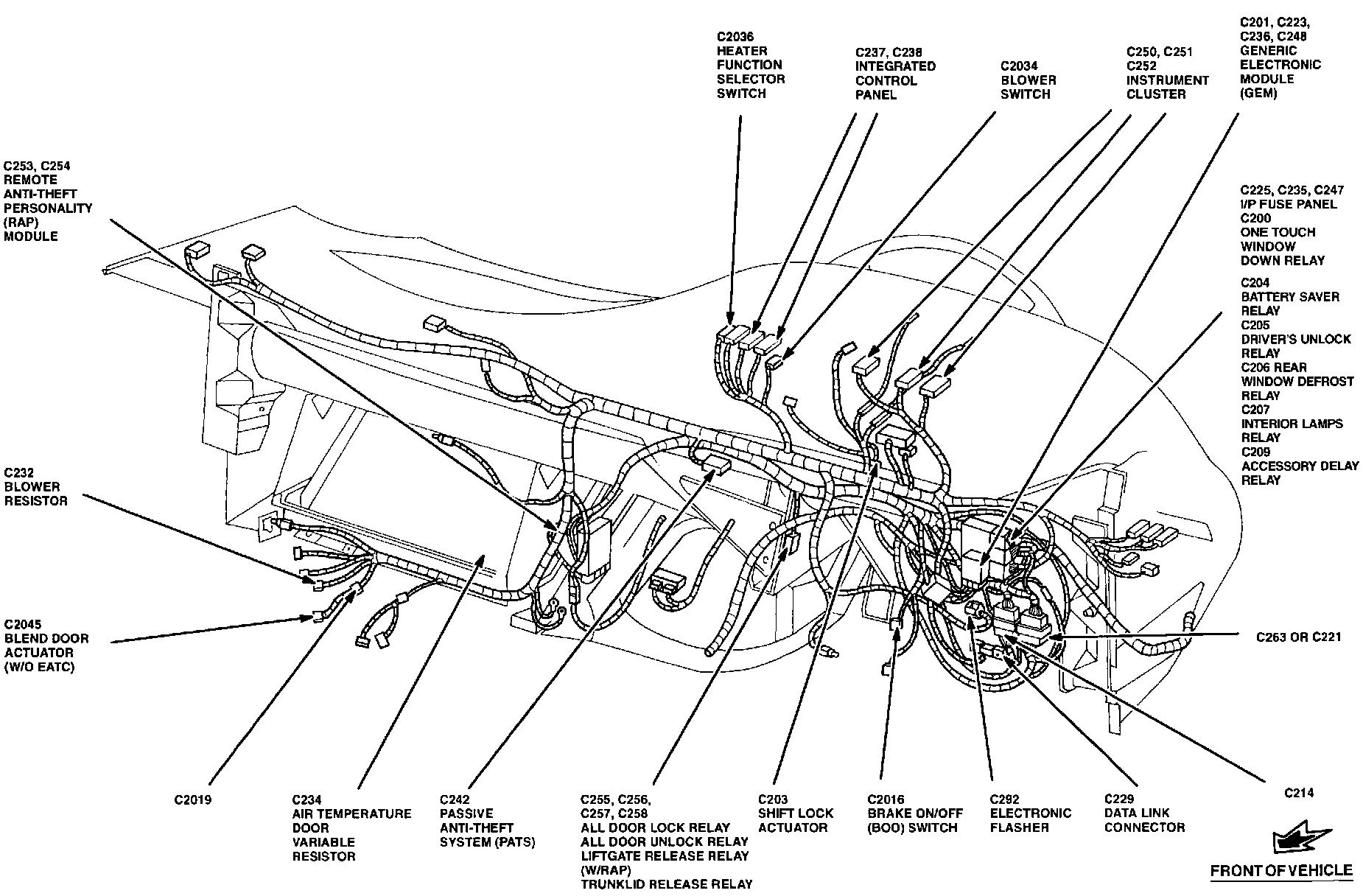 C2036
HEATER
FUNCTION
SELECTOR
SWITCH

C237, C238
INTEGRATED
CONTROL
PANEL

C2034
BLOWER
SWITCH

C250, C251
C252
INSTRUMENT
CLUSTER

C201, C223,
C236, C248
GENERIC
ELECTRONIC
MODULE
(GEM)

C253, C254
REMOTE
ANTI-THEFT
PERSONALITY
(RAP)
MODULE

C225, C235, C247
I/P FUSE PANEL
C200
ONE TOUCH
WINDOW
DOWN RELAY

C204
BATTERY SAVER
RELAY
C205
DRIVER'S UNLOCK
RELAY
C206 REAR
WINDOW DEFROST
RELAY
C207
INTERIOR LAMPS
RELAY
C209
ACCESSORY DELAY
RELAY

C232
BLOWER
RESISTOR

C2045
BLEND DOOR
ACTUATOR
(W/O EATC)

C263 OR C221

C2019

C234
AIR TEMPERATURE
DOOR
VARIABLE
RESISTOR

C242
PASSIVE
ANTI-THEFT
SYSTEM (PATS)

C255, C256,
C257, C258
ALL DOOR LOCK RELAY
ALL DOOR UNLOCK RELAY
LIFTGATE RELEASE RELAY
(W/RAP)
TRUNKLID RELEASE RELAY

C203
SHIFT LOCK
ACTUATOR

C2016
BRAKE ON/OFF
(BOO) SWITCH

C292
ELECTRONIC
FLASHER

C229
DATA LINK
CONNECTOR

C214

FRONT OF VEHICLE