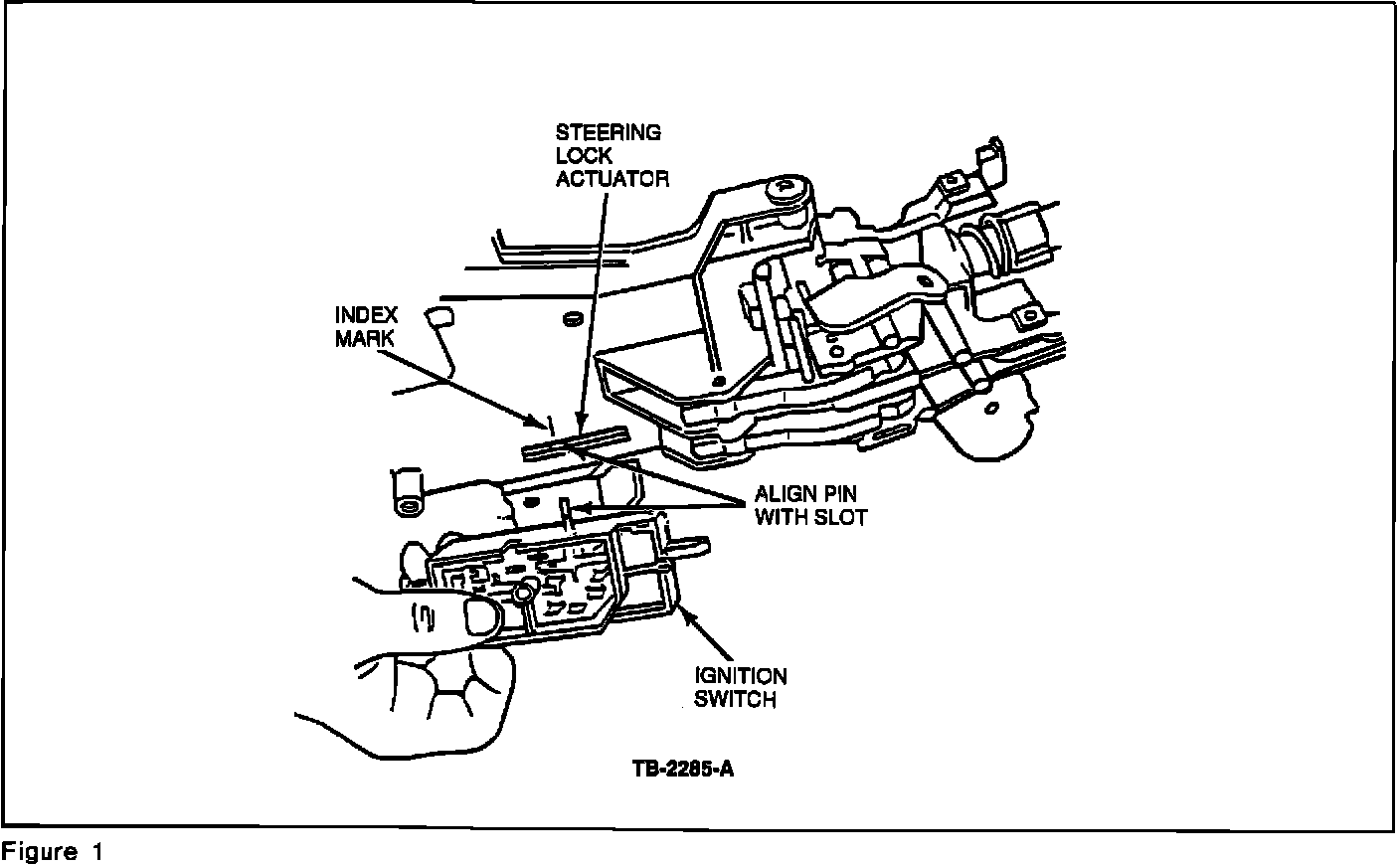 STEERING LOCK ACTUATOR

INDEX MARK

ALIGN PIN WITH SLOT

IGNITION SWITCH

TB-2285-A

Figure 1