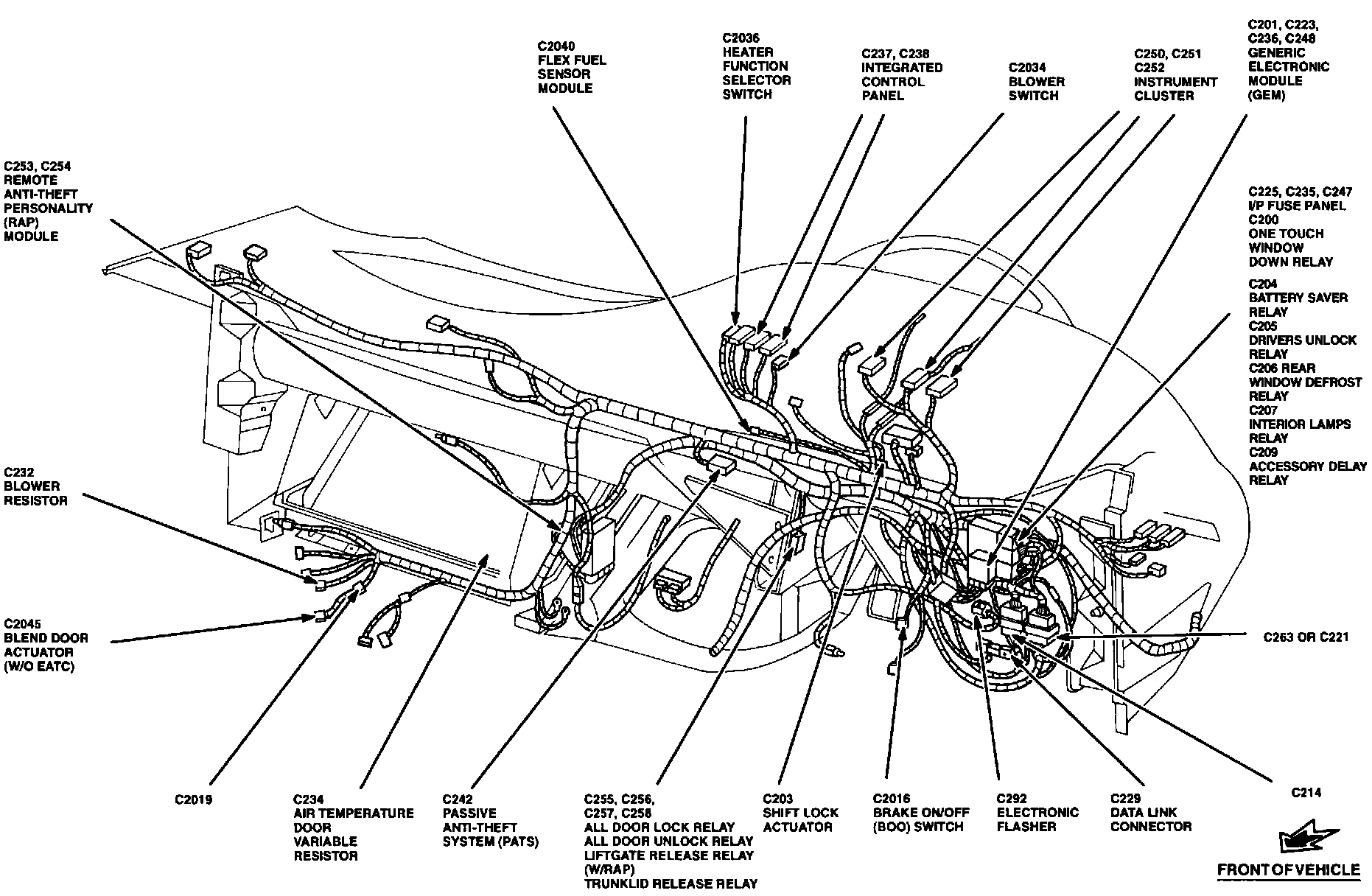 C2040
FLEX FUEL
SENSOR
MODULE

C2036
HEATER
FUNCTION
SELECTOR
SWITCH

C237, C238
INTEGRATED
CONTROL
PANEL

C2034
BLOWER
SWITCH

C250, C251
C252
INSTRUMENT
CLUSTER

C201, C223,
C236, C248
GENERIC
ELECTRONIC
MODULE
(GEM)

C253, C254
REMOTE
ANTI-THEFT
PERSONALITY
(RAP)
MODULE

C225, C235, C247
I/P FUSE PANEL
C200
ONE TOUCH
WINDOW
DOWN RELAY
C204
BATTERY SAVER
RELAY
C205
DRIVERS UNLOCK
RELAY
C206 REAR
WINDOW DEFROST
RELAY
C207
INTERIOR LAMPS
RELAY
C209
ACCESSORY DELAY
RELAY

C232
BLOWER
RESISTOR

C2045
BLEND DOOR
ACTUATOR
(W/O EATC)

C263 OR C221

C2019

C234
AIR TEMPERATURE
DOOR
VARIABLE
RESISTOR

C242
PASSIVE
ANTI-THEFT
SYSTEM (PATS)

C255, C256,
C257, C258
ALL DOOR LOCK RELAY
ALL DOOR UNLOCK RELAY
LIFTGATE RELEASE RELAY
(W/RAP)
TRUNKLID RELEASE RELAY

C203
SHIFT LOCK
ACTUATOR

C2016
BRAKE ON/OFF
(BOO) SWITCH

C292
ELECTRONIC
FLASHER

C229
DATA LINK
CONNECTOR

C214

FRONT OF VEHICLE