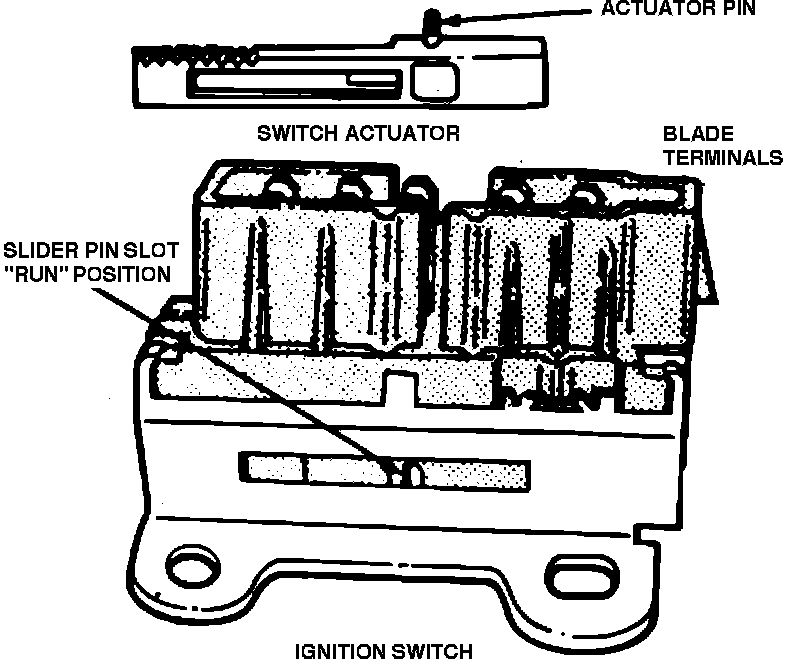 ACTUATOR PIN

SWITCH ACTUATOR

BLADE TERMINALS

SLIDER PIN SLOT "RUN" POSITION

IGNITION SWITCH