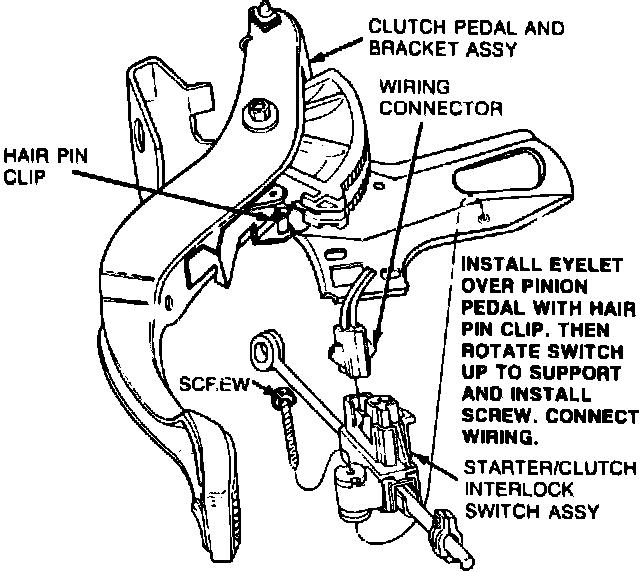 CLUTCH PEDAL AND BRACKET ASSY

WIRING CONNECTOR

HAIR PIN CLIP

INSTALL EYELET OVER PINION PEDAL WITH HAIR PIN CLIP. THEN ROTATE SWITCH UP TO SUPPORT AND INSTALL SCREW. CONNECT WIRING.

SCREW

STARTER/CLUTCH INTERLOCK SWITCH ASSY