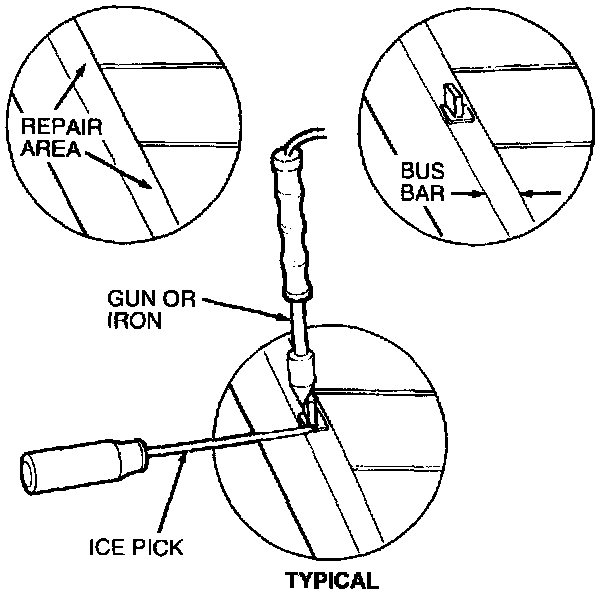 REPAIR AREA

BUS BAR

GUN OR IRON

ICE PICK

TYPICAL