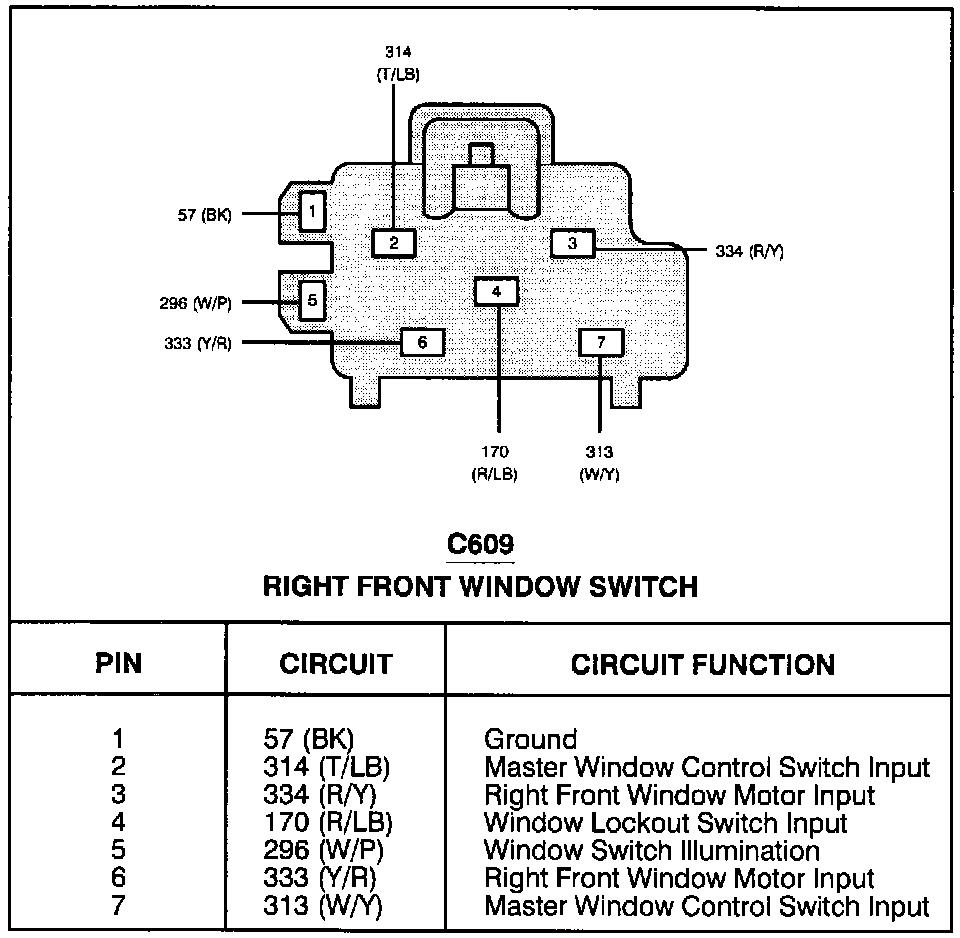 314
(T/LB)

57 (BK)

1

2

3

334 (R/Y)

296 (W/P)

5

4

333 (Y/R)

6

7

170
(R/LB)

313
(W/Y)

C609
RIGHT FRONT WINDOW SWITCH

| PIN | CIRCUIT | CIRCUIT FUNCTION |
|---|---|---|
| 1 | 57 (BK) | Ground |
| 2 | 314 (T/LB) | Master Window Control Switch Input |
| 3 | 334 (R/Y) | Right Front Window Motor Input |
| 4 | 170 (R/LB) | Window Lockout Switch Input |
| 5 | 296 (W/P) | Window Switch Illumination |
| 6 | 333 (Y/R) | Right Front Window Motor Input |
| 7 | 313 (W/Y) | Master Window Control Switch Input |