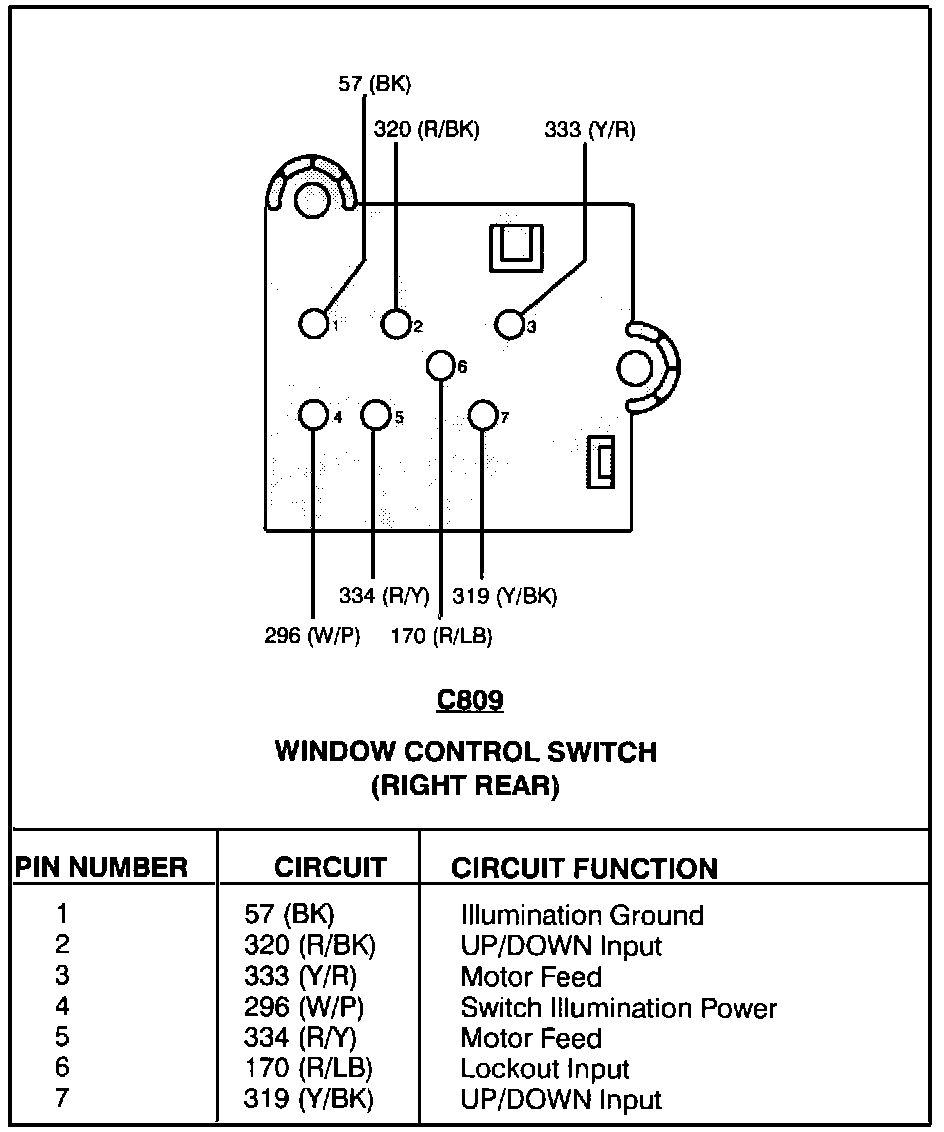 57 (BK)
320 (R/BK)
333 (Y/R)

1 2 3
6
4 5 7

334 (R/Y) 319 (Y/BK)
296 (W/P) 170 (R/LB)

C809

WINDOW CONTROL SWITCH
(RIGHT REAR)

| PIN NUMBER | CIRCUIT | CIRCUIT FUNCTION |
|---|---|---|
| 1 | 57 (BK) | Illumination Ground |
| 2 | 320 (R/BK) | UP/DOWN Input |
| 3 | 333 (Y/R) | Motor Feed |
| 4 | 296 (W/P) | Switch Illumination Power |
| 5 | 334 (R/Y) | Motor Feed |
| 6 | 170 (R/LB) | Lockout Input |
| 7 | 319 (Y/BK) | UP/DOWN Input |