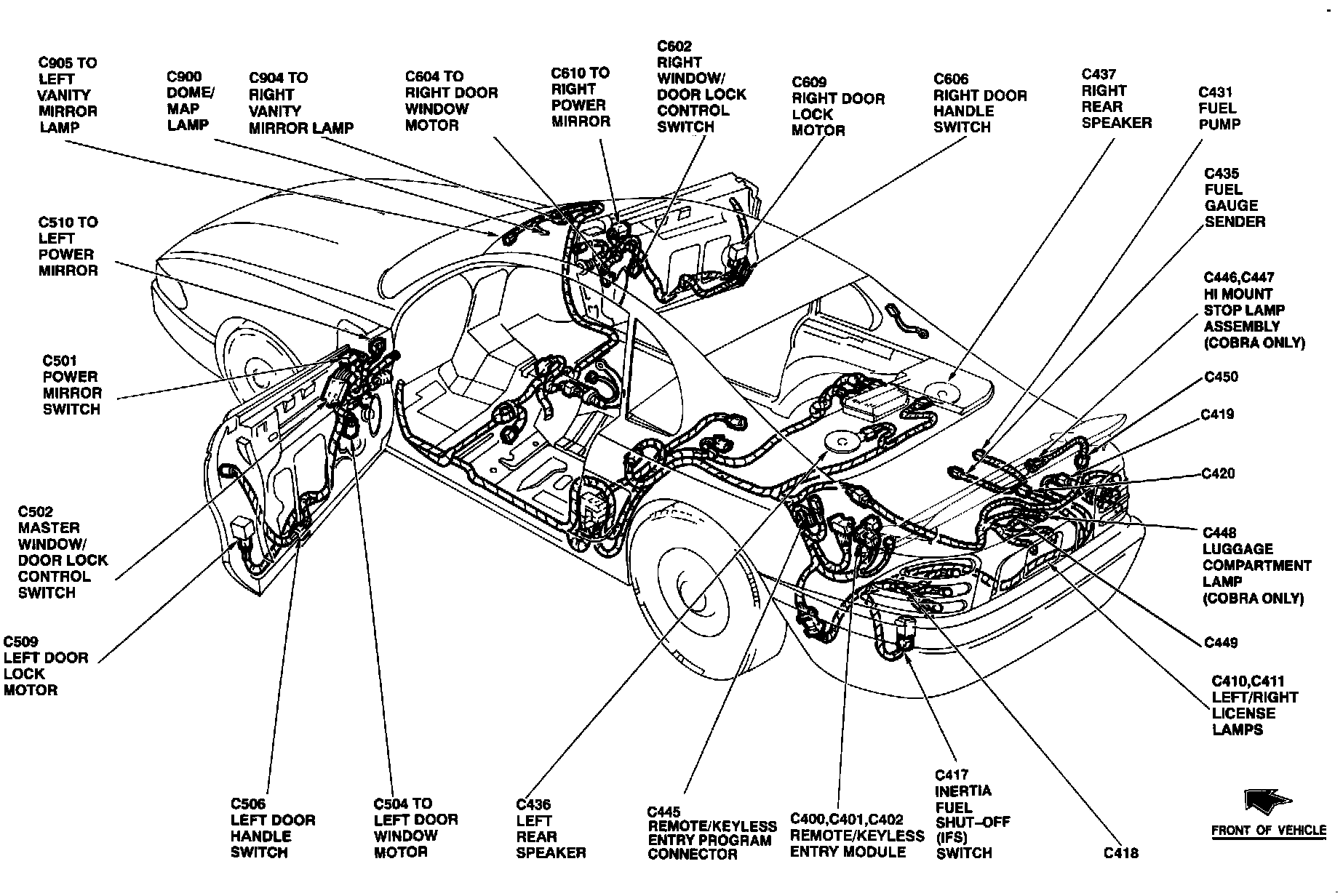 C905 TO LEFT VANITY MIRROR LAMP

C900 DOME/ MAP LAMP

C904 TO RIGHT VANITY MIRROR LAMP

C604 TO RIGHT DOOR WINDOW MOTOR

C610 TO RIGHT POWER MIRROR

C602 RIGHT WINDOW/ DOOR LOCK CONTROL SWITCH

C609 RIGHT DOOR LOCK MOTOR

C606 RIGHT DOOR HANDLE SWITCH

C437 RIGHT REAR SPEAKER

C431 FUEL PUMP

C435 FUEL GAUGE SENDER

C446,C447 HI MOUNT STOP LAMP ASSEMBLY (COBRA ONLY)

C450

C419

C420

C448 LUGGAGE COMPARTMENT LAMP (COBRA ONLY)

C449

C410,C411 LEFT/RIGHT LICENSE LAMPS

C510 TO LEFT POWER MIRROR

C501 POWER MIRROR SWITCH

C502 MASTER WINDOW/ DOOR LOCK CONTROL SWITCH

C509 LEFT DOOR LOCK MOTOR

C506 LEFT DOOR HANDLE SWITCH

C504 TO LEFT DOOR WINDOW MOTOR

C436 LEFT REAR SPEAKER

C445 REMOTE/KEYLESS ENTRY PROGRAM CONNECTOR

C400,C401,C402 REMOTE/KEYLESS ENTRY MODULE

C417 INERTIA FUEL SHUT–OFF (IFS) SWITCH

C418

FRONT OF VEHICLE