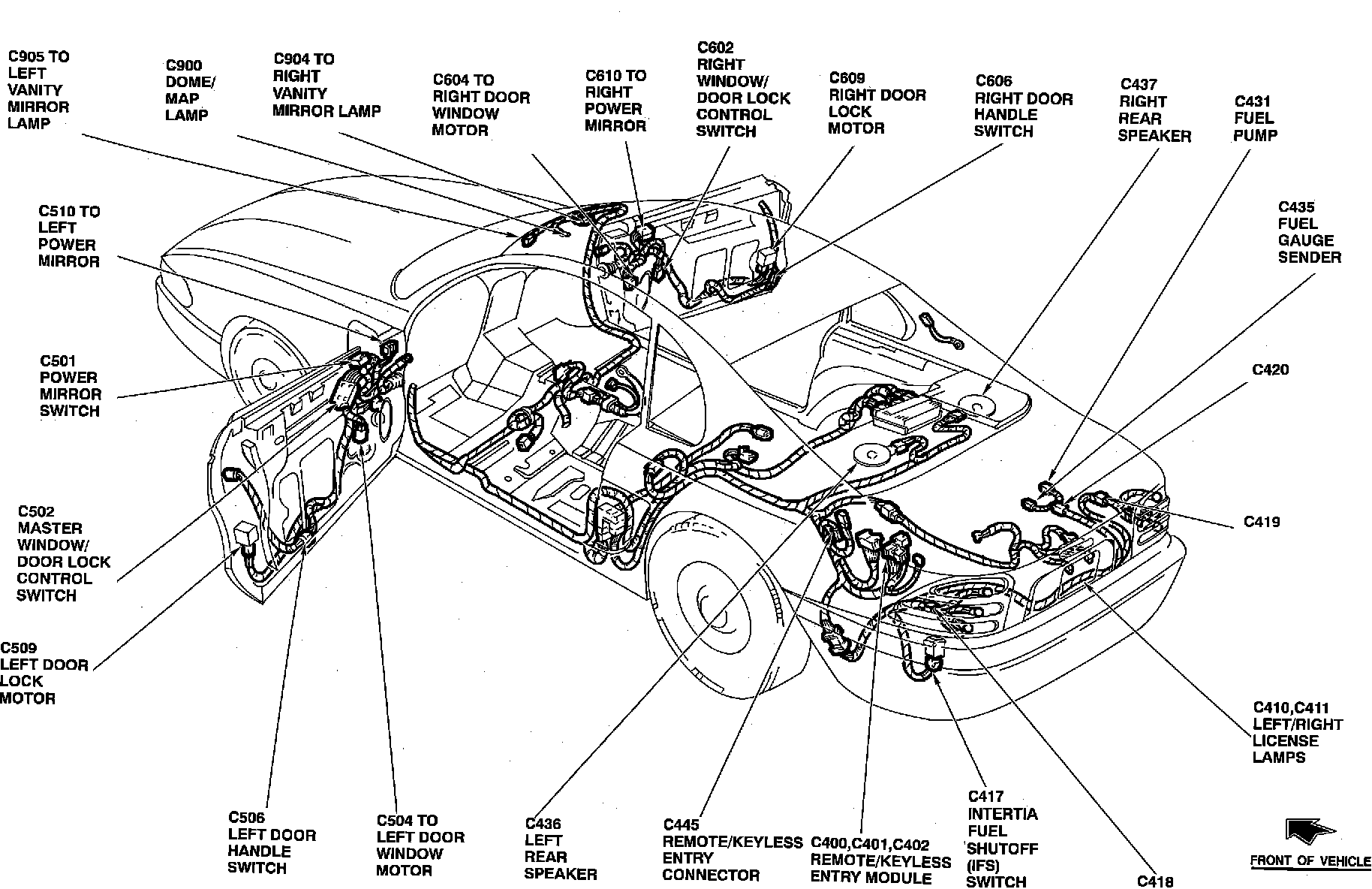 C905 TO LEFT VANITY MIRROR LAMP

C900 DOME/ MAP LAMP

C904 TO RIGHT VANITY MIRROR LAMP

C604 TO RIGHT DOOR WINDOW MOTOR

C610 TO RIGHT POWER MIRROR

C602 RIGHT WINDOW/ DOOR LOCK CONTROL SWITCH

C609 RIGHT DOOR LOCK MOTOR

C606 RIGHT DOOR HANDLE SWITCH

C437 RIGHT REAR SPEAKER

C431 FUEL PUMP

C435 FUEL GAUGE SENDER

C510 TO LEFT POWER MIRROR

C501 POWER MIRROR SWITCH

C420

C419

C502 MASTER WINDOW/ DOOR LOCK CONTROL SWITCH

C509 LEFT DOOR LOCK MOTOR

C410,C411 LEFT/RIGHT LICENSE LAMPS

C506 LEFT DOOR HANDLE SWITCH

C504 TO LEFT DOOR WINDOW MOTOR

C436 LEFT REAR SPEAKER

C445 REMOTE/KEYLESS ENTRY CONNECTOR

C400,C401,C402 REMOTE/KEYLESS ENTRY MODULE

C417 INTERTIA FUEL SHUTOFF (IFS) SWITCH

C418

FRONT OF VEHICLE