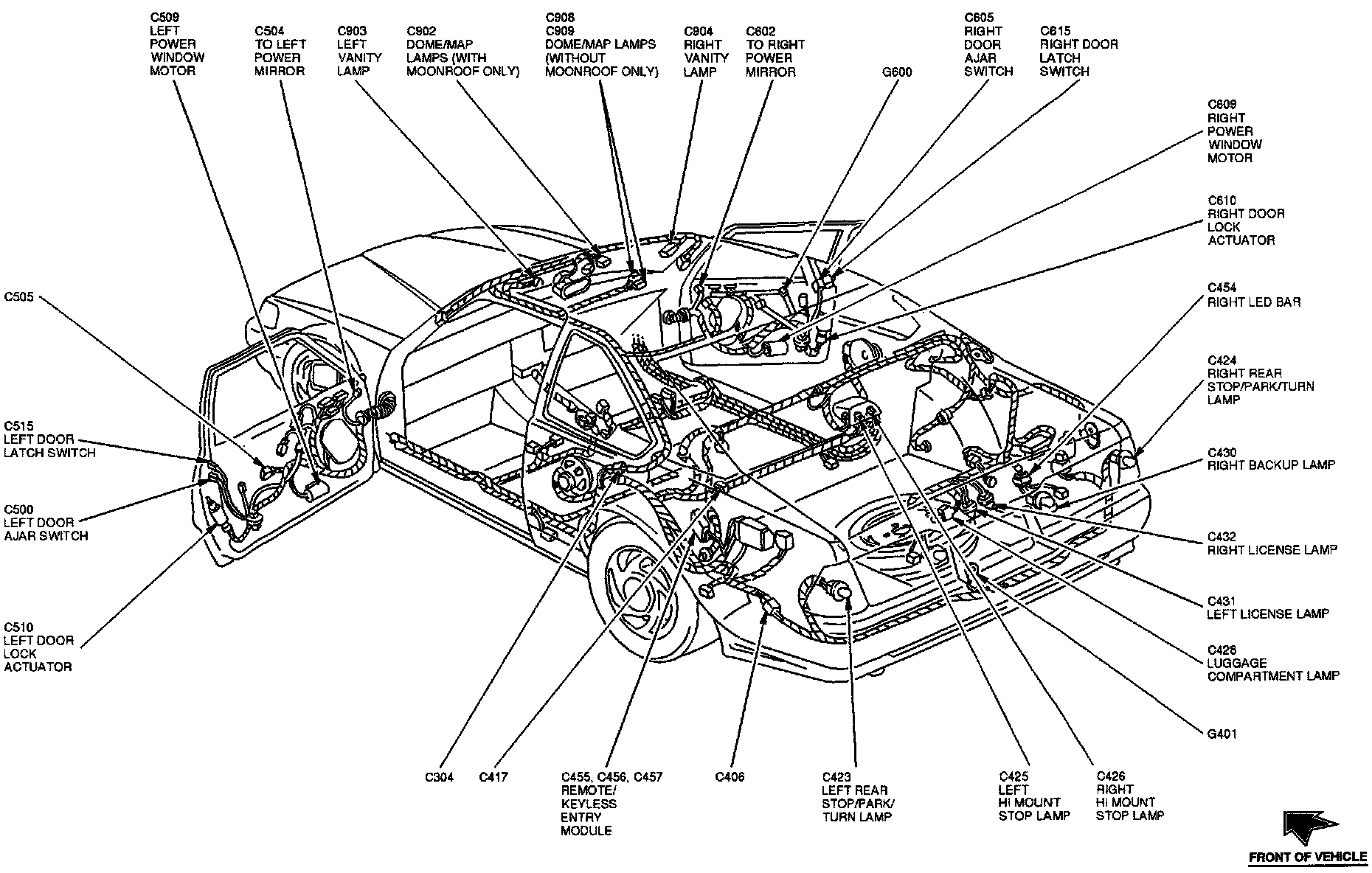 C509
LEFT
POWER
WINDOW
MOTOR

C504
TO LEFT
POWER
MIRROR

C903
LEFT
VANITY
LAMP

C902
DOME/MAP
LAMPS (WITH
MOONROOF ONLY)

C908
C909
DOME/MAP LAMPS
(WITHOUT
MOONROOF ONLY)

C904
RIGHT
VANITY
LAMP

C602
TO RIGHT
POWER
MIRROR

G600

C605
RIGHT
DOOR
AJAR
SWITCH

C615
RIGHT DOOR
LATCH
SWITCH

C609
RIGHT
POWER
WINDOW
MOTOR

C610
RIGHT DOOR
LOCK
ACTUATOR

C454
RIGHT LED BAR

C424
RIGHT REAR
STOP/PARK/TURN
LAMP

C430
RIGHT BACKUP LAMP

C432
RIGHT LICENSE LAMP

C431
LEFT LICENSE LAMP

C428
LUGGAGE
COMPARTMENT LAMP

G401

C505

C515
LEFT DOOR
LATCH SWITCH

C500
LEFT DOOR
AJAR SWITCH

C510
LEFT DOOR
LOCK
ACTUATOR

C304

C417

C455, C456, C457
REMOTE/
KEYLESS
ENTRY
MODULE

C406

C423
LEFT REAR
STOP/PARK/
TURN LAMP

C425
LEFT
HI MOUNT
STOP LAMP

C426
RIGHT
HI MOUNT
STOP LAMP

FRONT OF VEHICLE