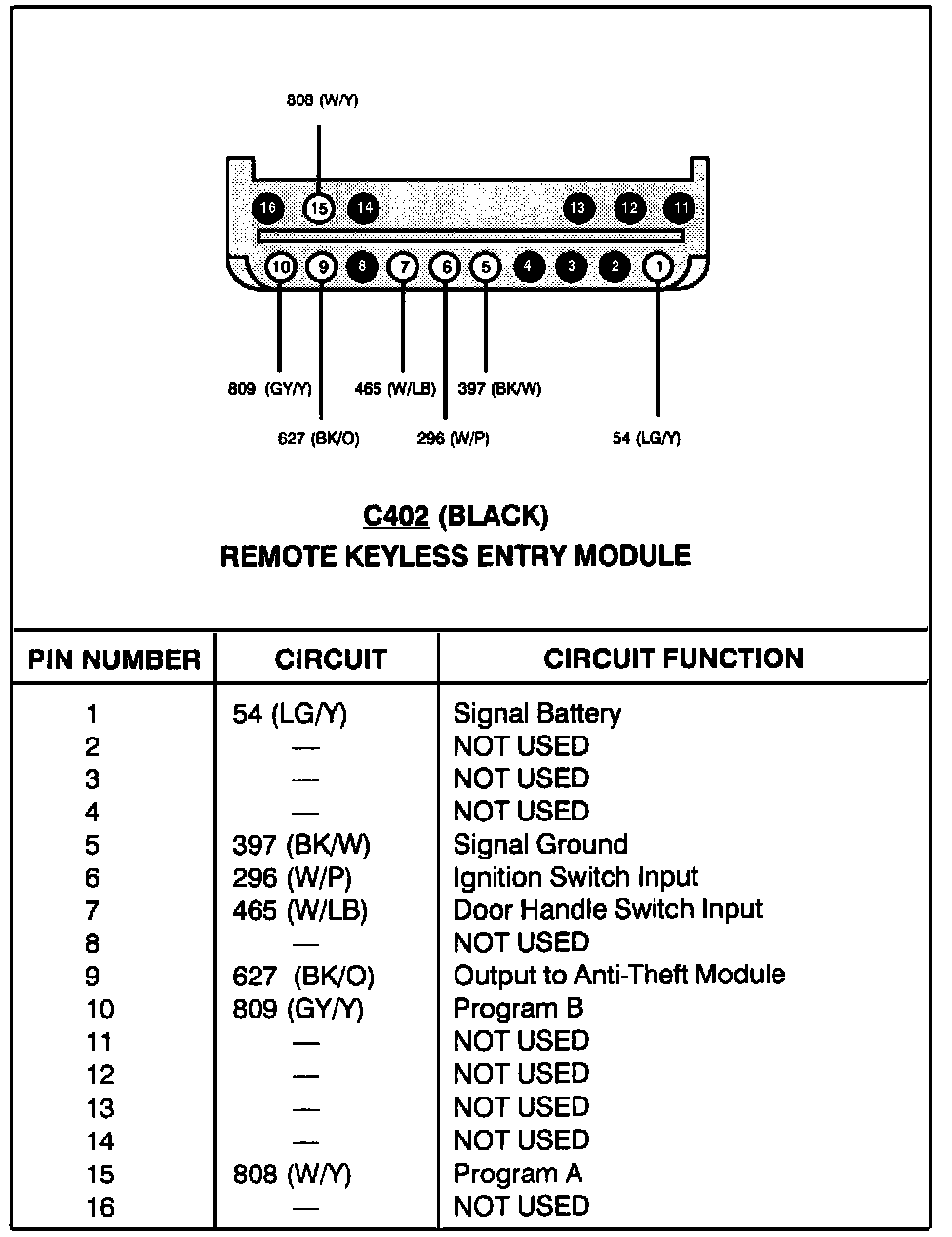 808 (W/Y)

16 15 14 13 12 11

10 9 8 7 6 5 4 3 2 1

809 (GY/Y) 465 (W/LB) 397 (BK/W)

627 (BK/O) 296 (W/P) 54 (LG/Y)

C402 (BLACK)
REMOTE KEYLESS ENTRY MODULE

| PIN NUMBER | CIRCUIT | CIRCUIT FUNCTION |
|---|---|---|
| 1 | 54 (LG/Y) | Signal Battery |
| 2 | — | NOT USED |
| 3 | — | NOT USED |
| 4 | — | NOT USED |
| 5 | 397 (BK/W) | Signal Ground |
| 6 | 296 (W/P) | Ignition Switch Input |
| 7 | 465 (W/LB) | Door Handle Switch Input |
| 8 | — | NOT USED |
| 9 | 627 (BK/O) | Output to Anti-Theft Module |
| 10 | 809 (GY/Y) | Program B |
| 11 | — | NOT USED |
| 12 | — | NOT USED |
| 13 | — | NOT USED |
| 14 | — | NOT USED |
| 15 | 808 (W/Y) | Program A |
| 16 | — | NOT USED |