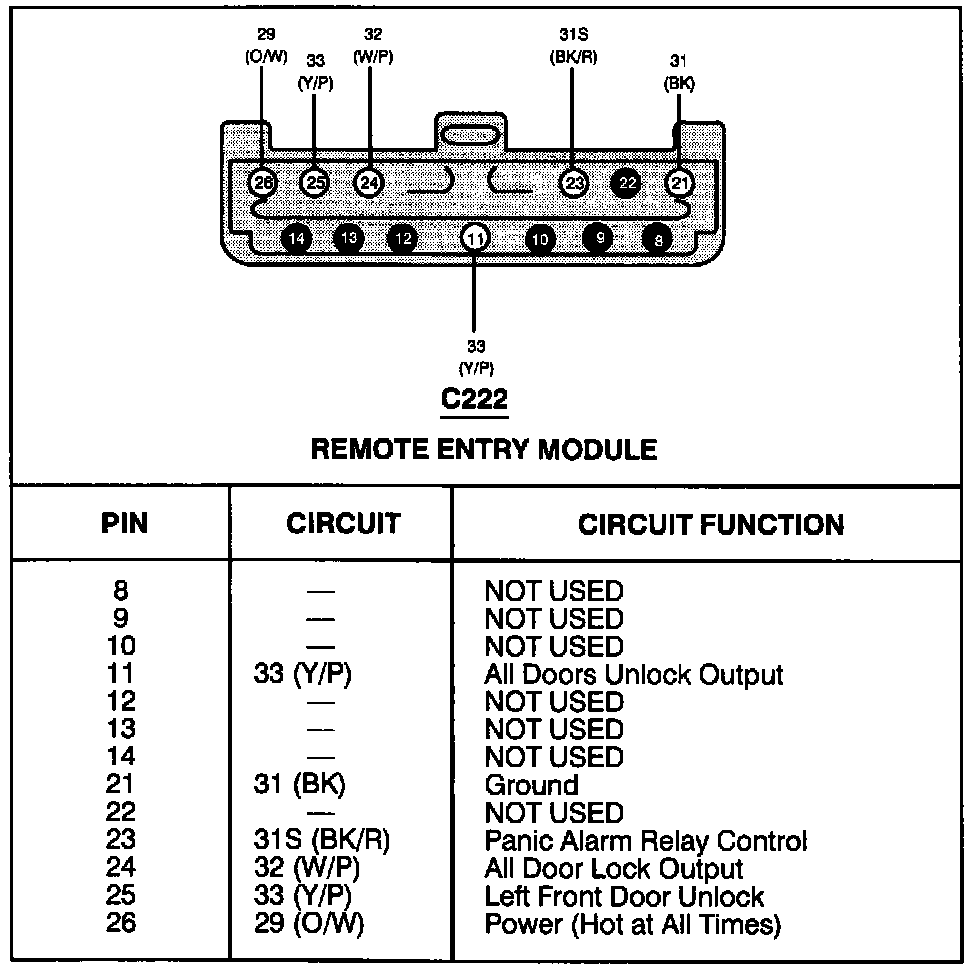 29 (O/W)
33 (Y/P)
32 (W/P)
31S (BK/R)
31 (BK)

26 25 24 23 22 21
14 13 12 11 10 9 8

33 (Y/P)

C222

REMOTE ENTRY MODULE

| PIN | CIRCUIT | CIRCUIT FUNCTION |
|---|---|---|
| 8 | — | NOT USED |
| 9 | — | NOT USED |
| 10 | — | NOT USED |
| 11 | 33 (Y/P) | All Doors Unlock Output |
| 12 | — | NOT USED |
| 13 | — | NOT USED |
| 14 | — | NOT USED |
| 21 | 31 (BK) | Ground |
| 22 | — | NOT USED |
| 23 | 31S (BK/R) | Panic Alarm Relay Control |
| 24 | 32 (W/P) | All Door Lock Output |
| 25 | 33 (Y/P) | Left Front Door Unlock |
| 26 | 29 (O/W) | Power (Hot at All Times) |