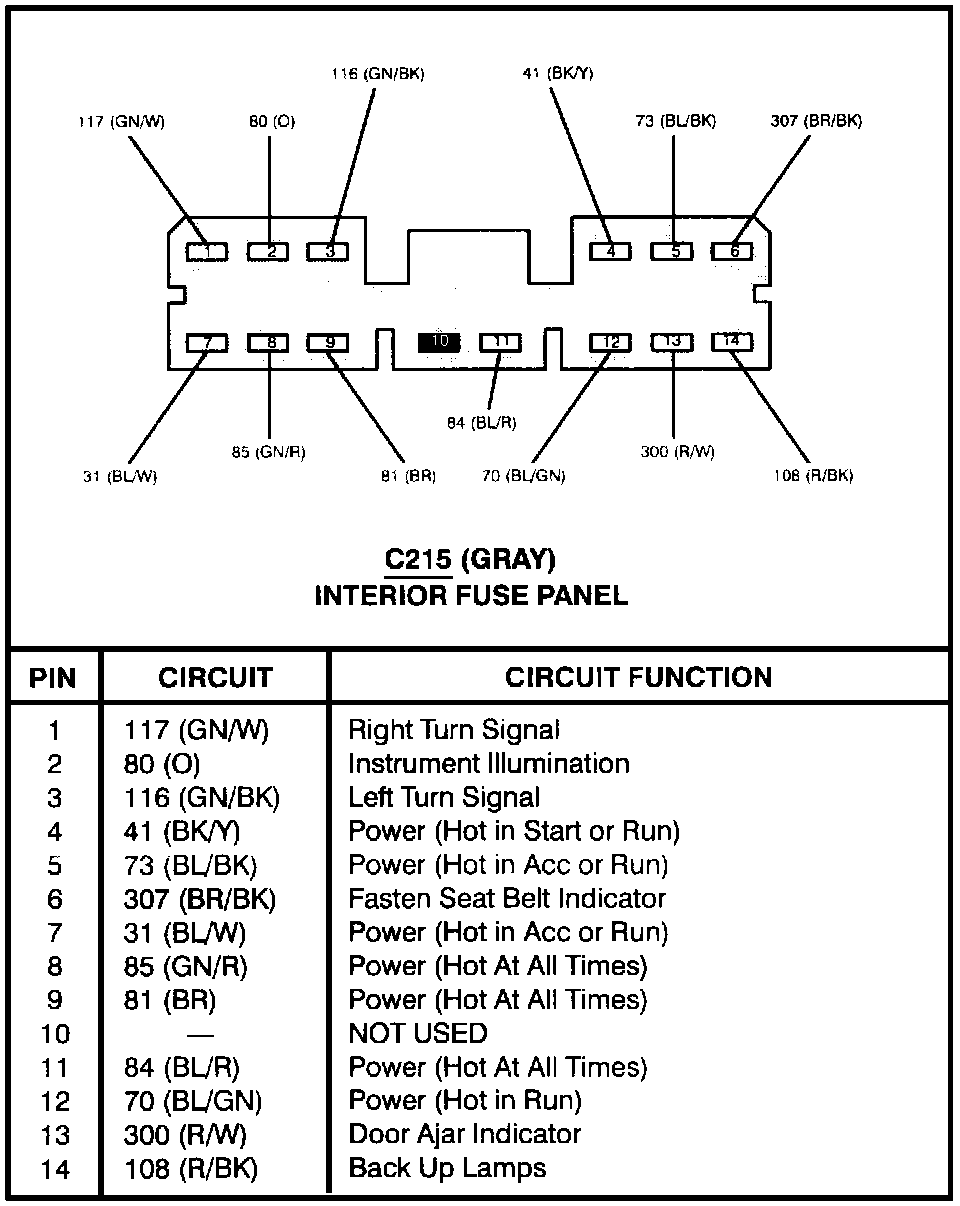 116 (GN/BK)
41 (BK/Y)
117 (GN/W)
80 (O)
73 (BL/BK)
307 (BR/BK)

1 2 3 4 5 6
7 8 9 10 11 12 13 14

84 (BL/R)
85 (GN/R)
300 (R/W)
31 (BL/W)
81 (BR)
70 (BL/GN)
108 (R/BK)

C215 (GRAY)
INTERIOR FUSE PANEL

| PIN | CIRCUIT | CIRCUIT FUNCTION |
|---|---|---|
| 1 | 117 (GN/W) | Right Turn Signal |
| 2 | 80 (O) | Instrument Illumination |
| 3 | 116 (GN/BK) | Left Turn Signal |
| 4 | 41 (BK/Y) | Power (Hot in Start or Run) |
| 5 | 73 (BL/BK) | Power (Hot in Acc or Run) |
| 6 | 307 (BR/BK) | Fasten Seat Belt Indicator |
| 7 | 31 (BL/W) | Power (Hot in Acc or Run) |
| 8 | 85 (GN/R) | Power (Hot At All Times) |
| 9 | 81 (BR) | Power (Hot At All Times) |
| 10 | — | NOT USED |
| 11 | 84 (BL/R) | Power (Hot At All Times) |
| 12 | 70 (BL/GN) | Power (Hot in Run) |
| 13 | 300 (R/W) | Door Ajar Indicator |
| 14 | 108 (R/BK) | Back Up Lamps |